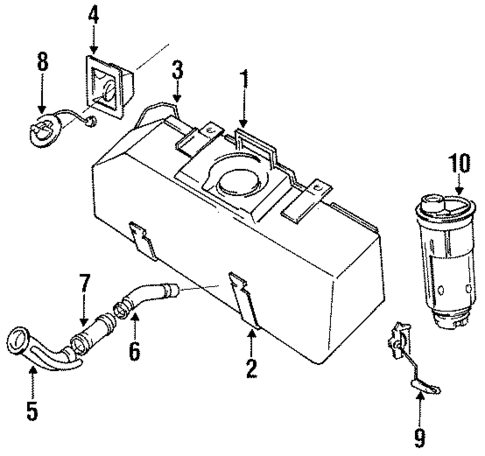 4
8
3
1
10
7
6
2
5
9