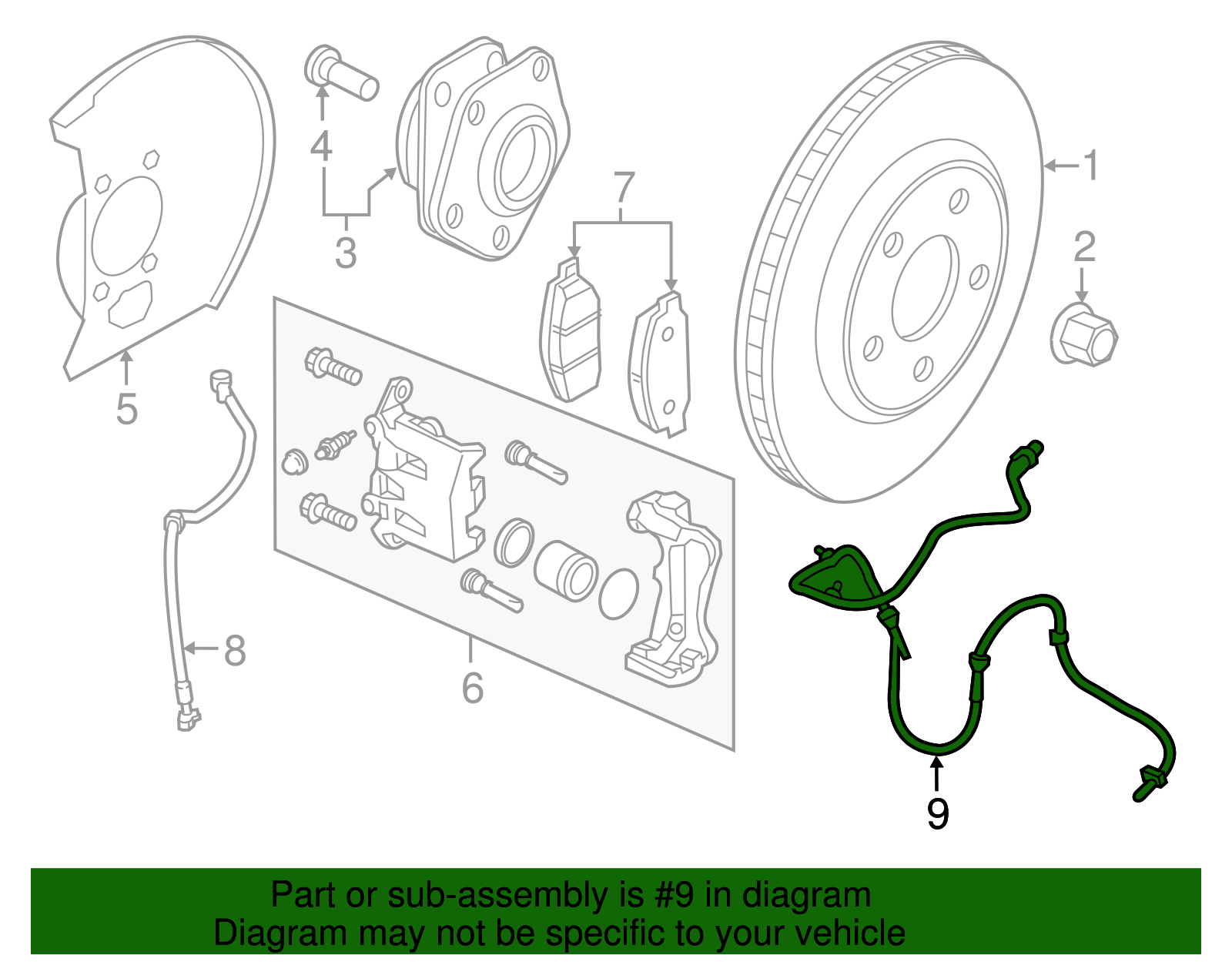 4
3
7
1
2
5
8
6
9

Part or sub-assembly is #9 in diagram
Diagram may not be specific to your vehicle