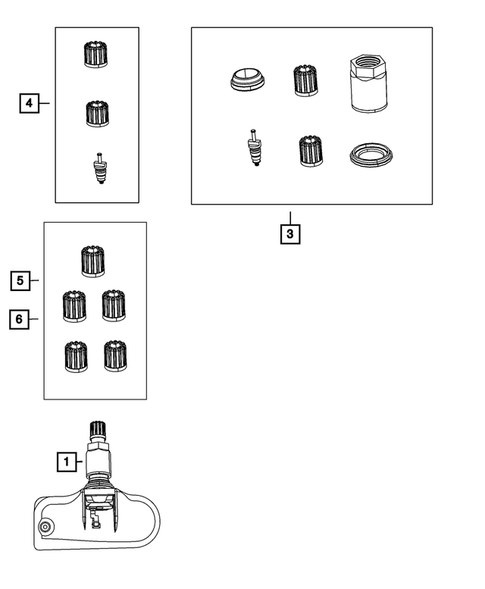 4
3
5
6
1