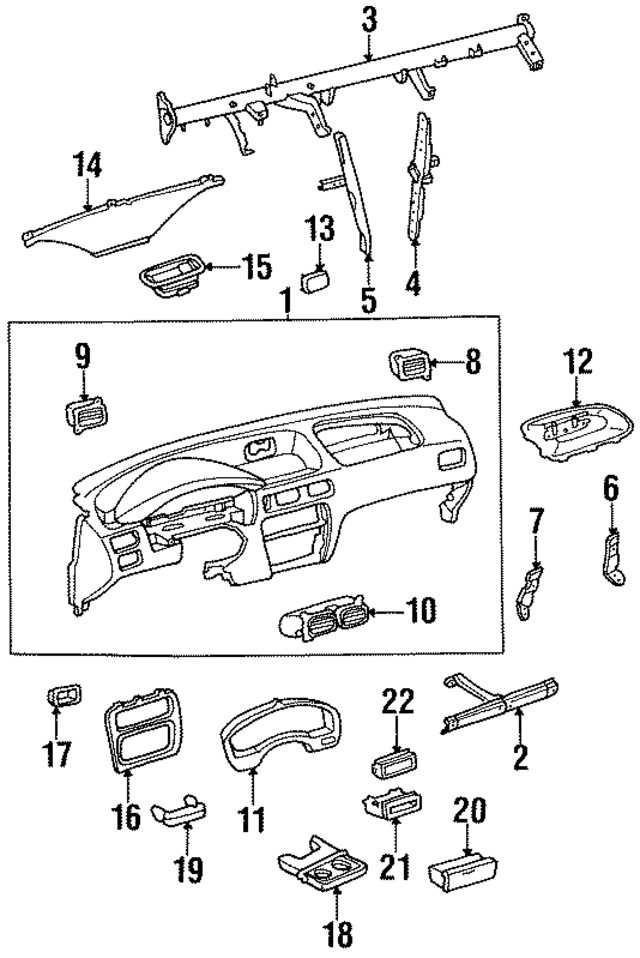 3
14
13
15
5
4
1
9
8
12
6
7
10
17
16
11
22
2
19
21
20
18