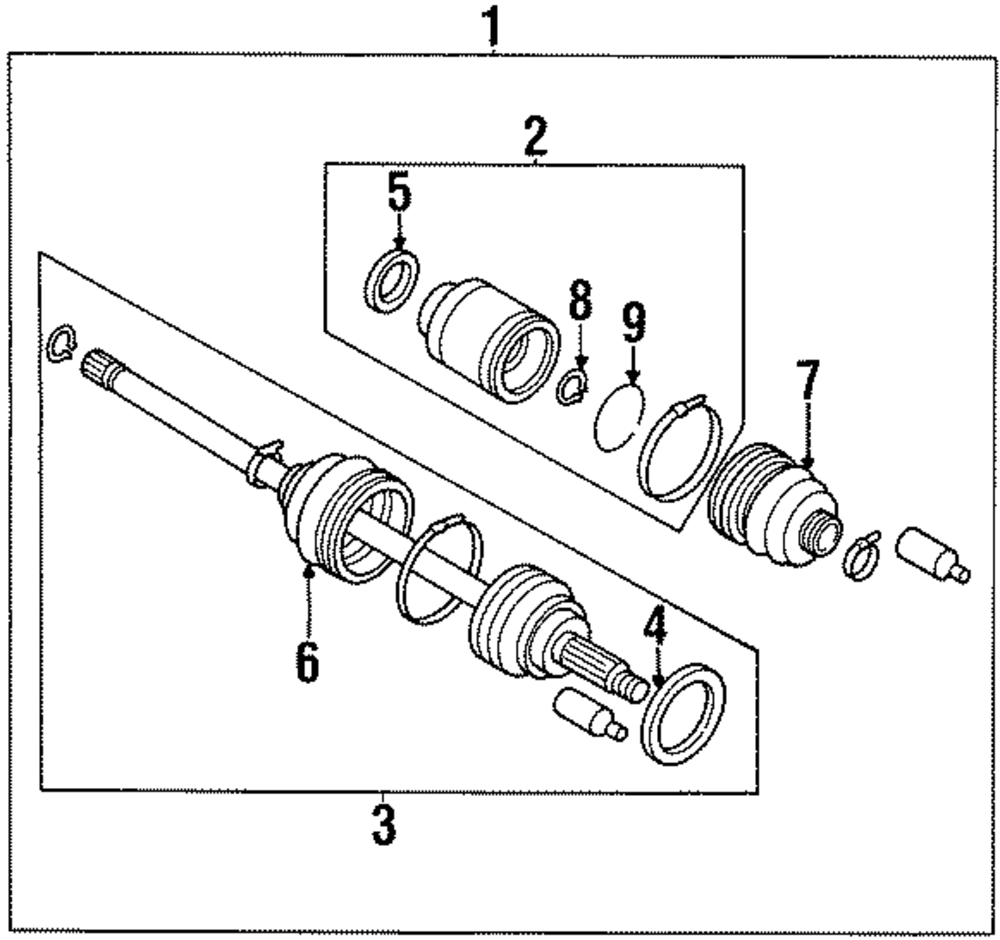 1
2
5
8
9
7
6
4
3