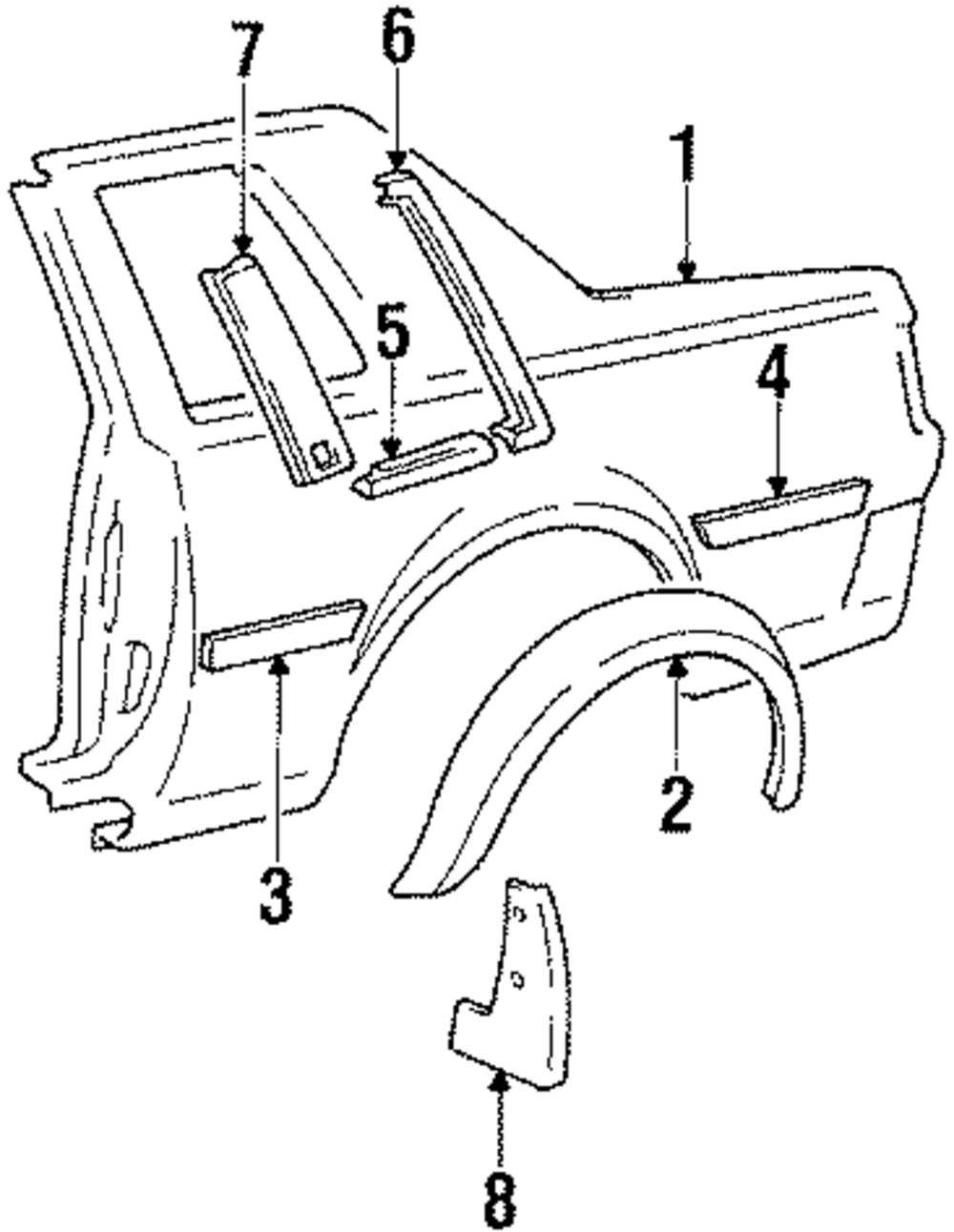 7
6
1
5
4
3
2
8