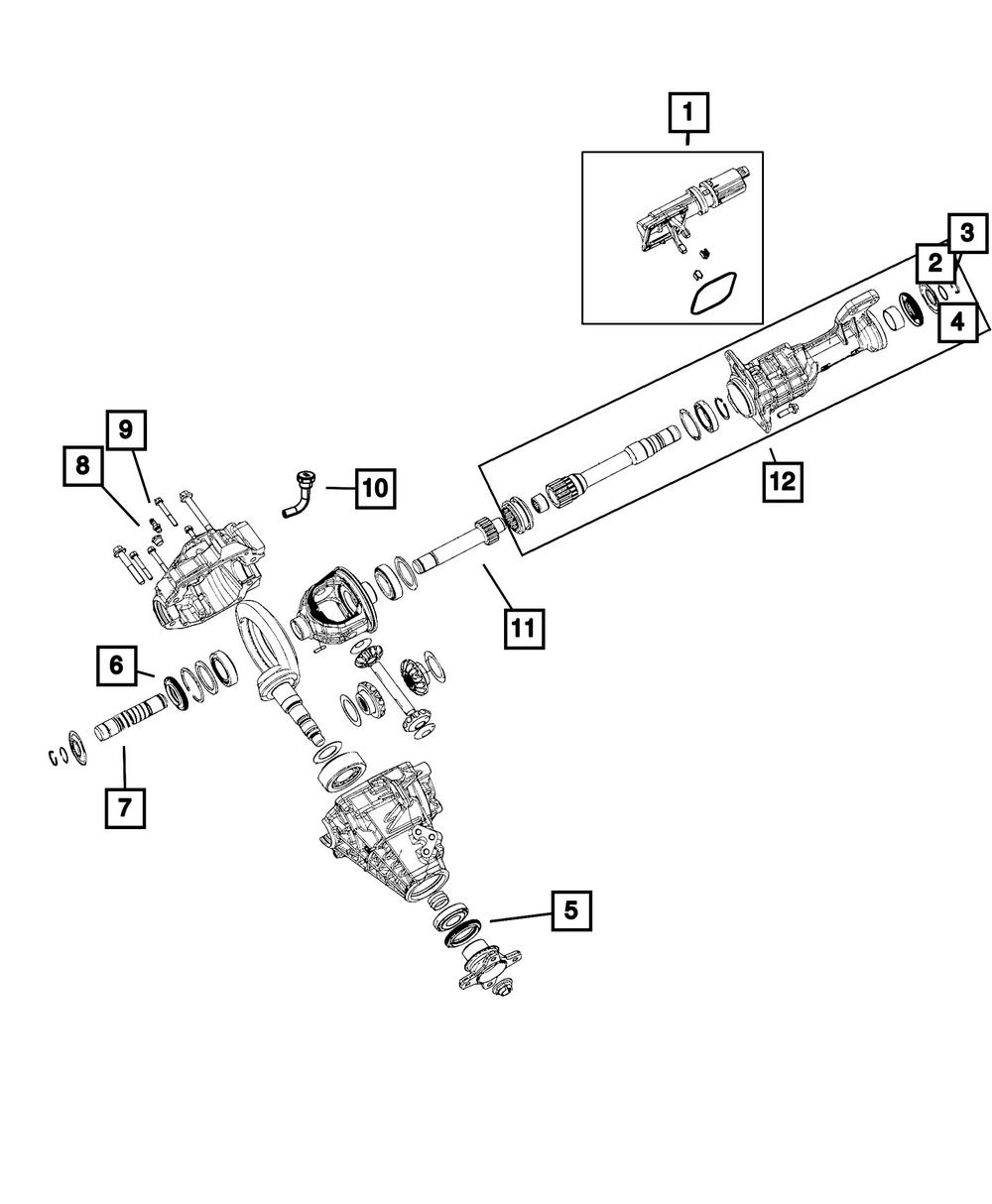 1
3
2
4
9
8
10
12
11
6
7
5