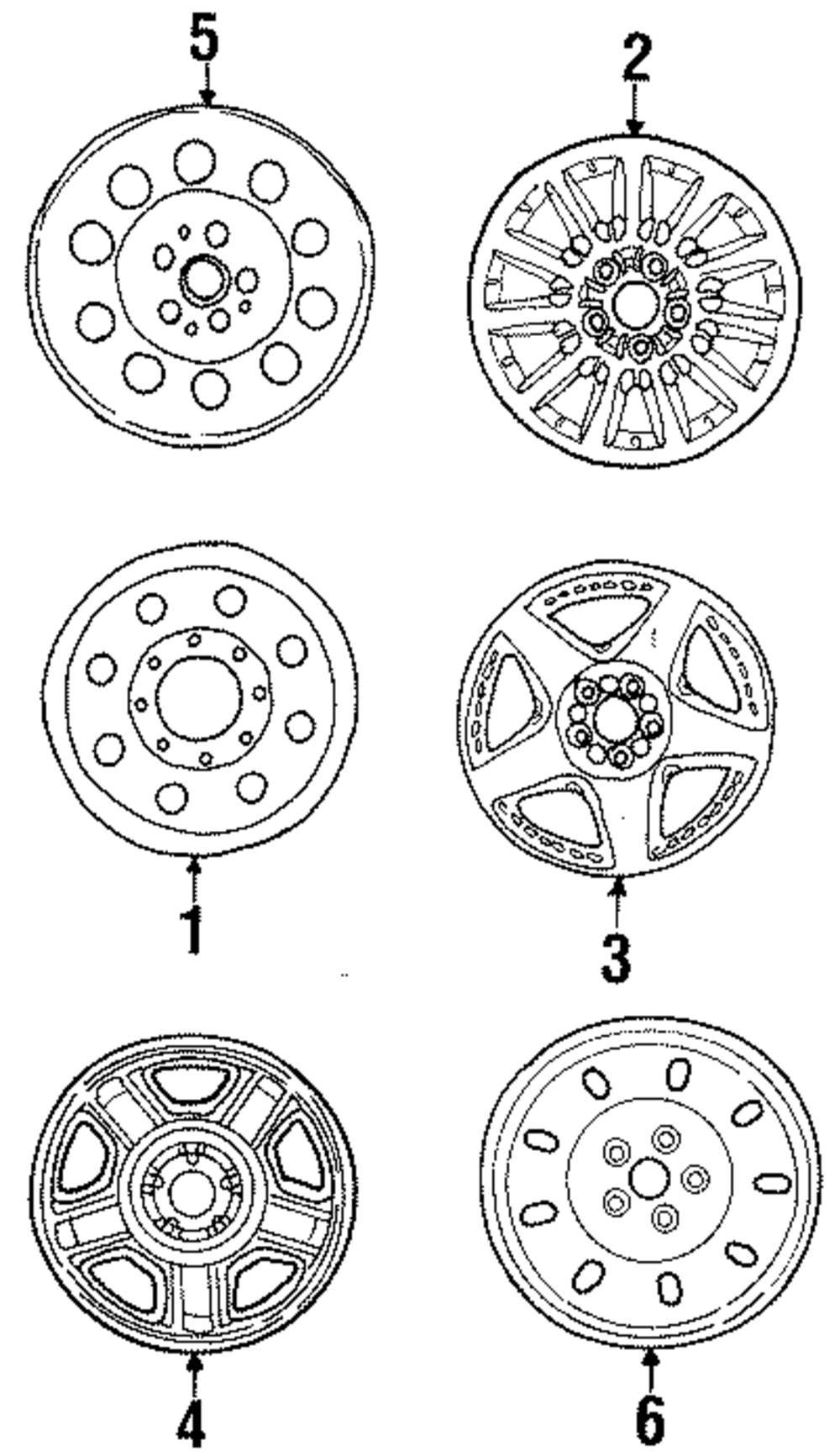 5
2
1
3
4
6