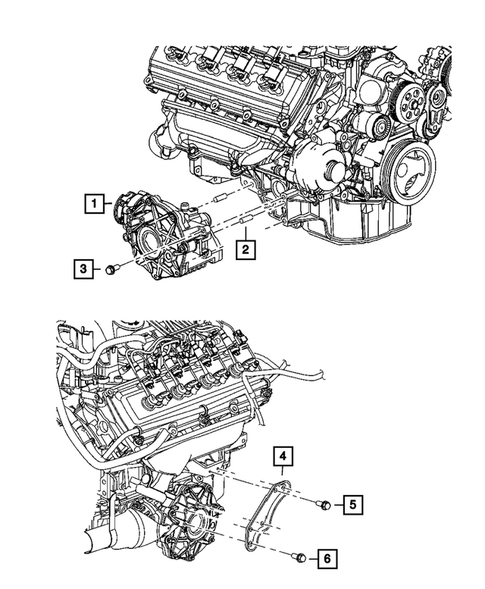 1
2
3
4
5
6