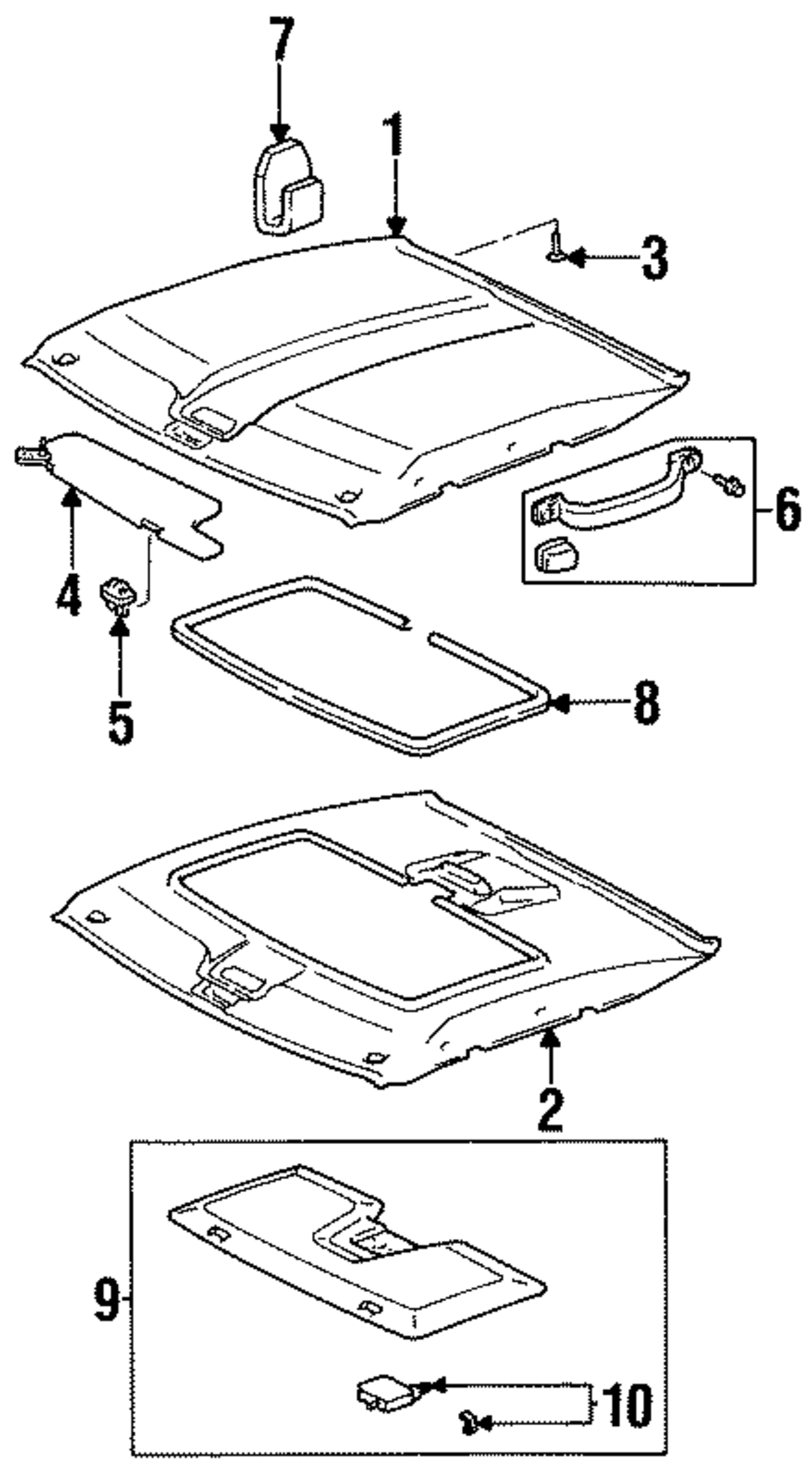 7
1
3
6
4
5
8
2
9
10