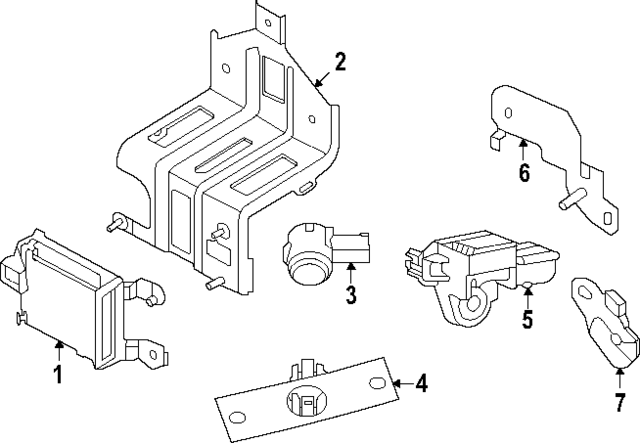 2
6
3
5
1
4
7