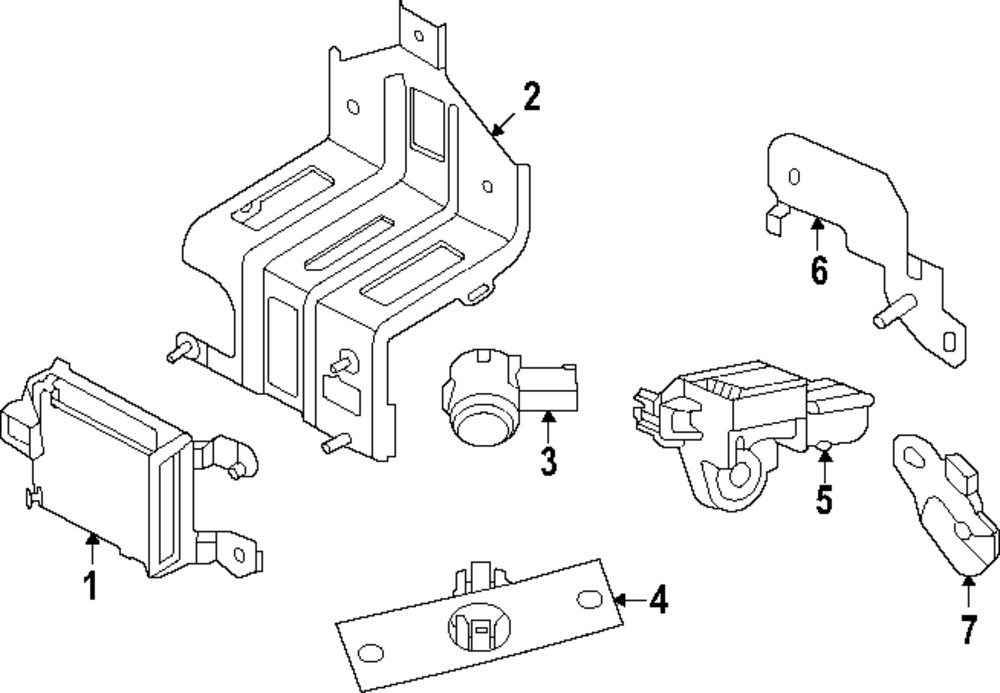 2
6
3
5
1
4
7