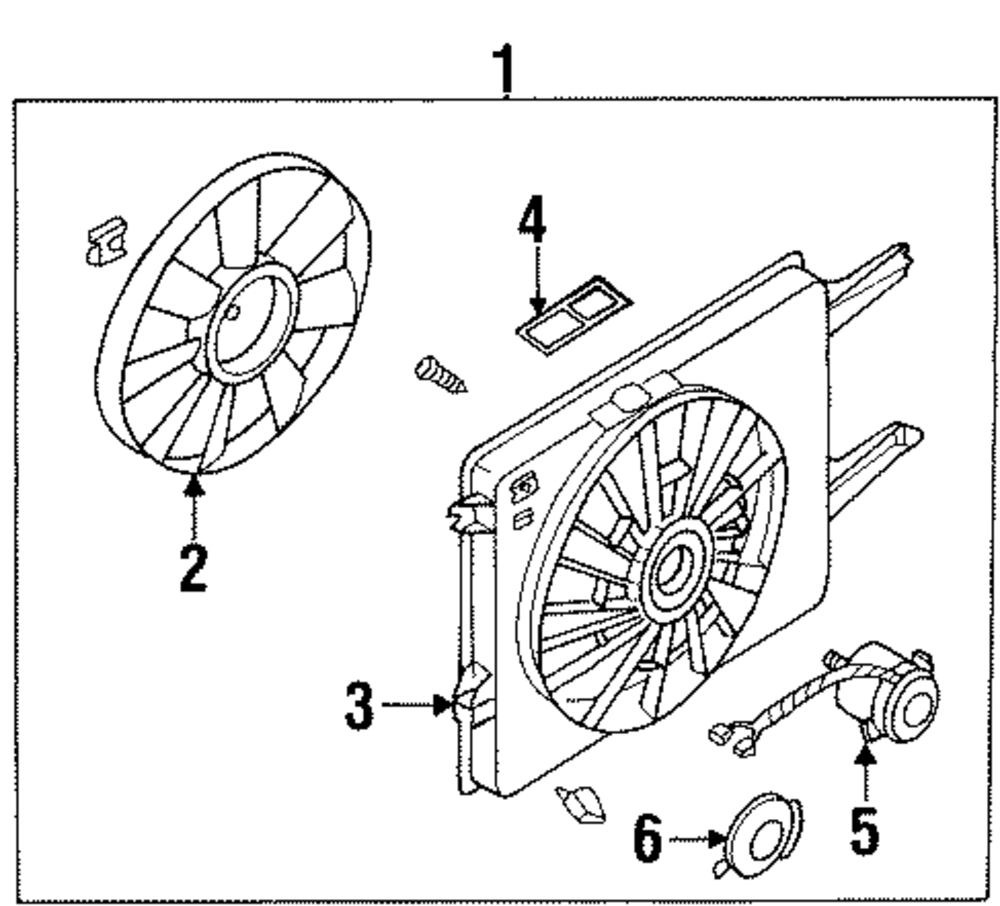 1
4
2
3
5
6