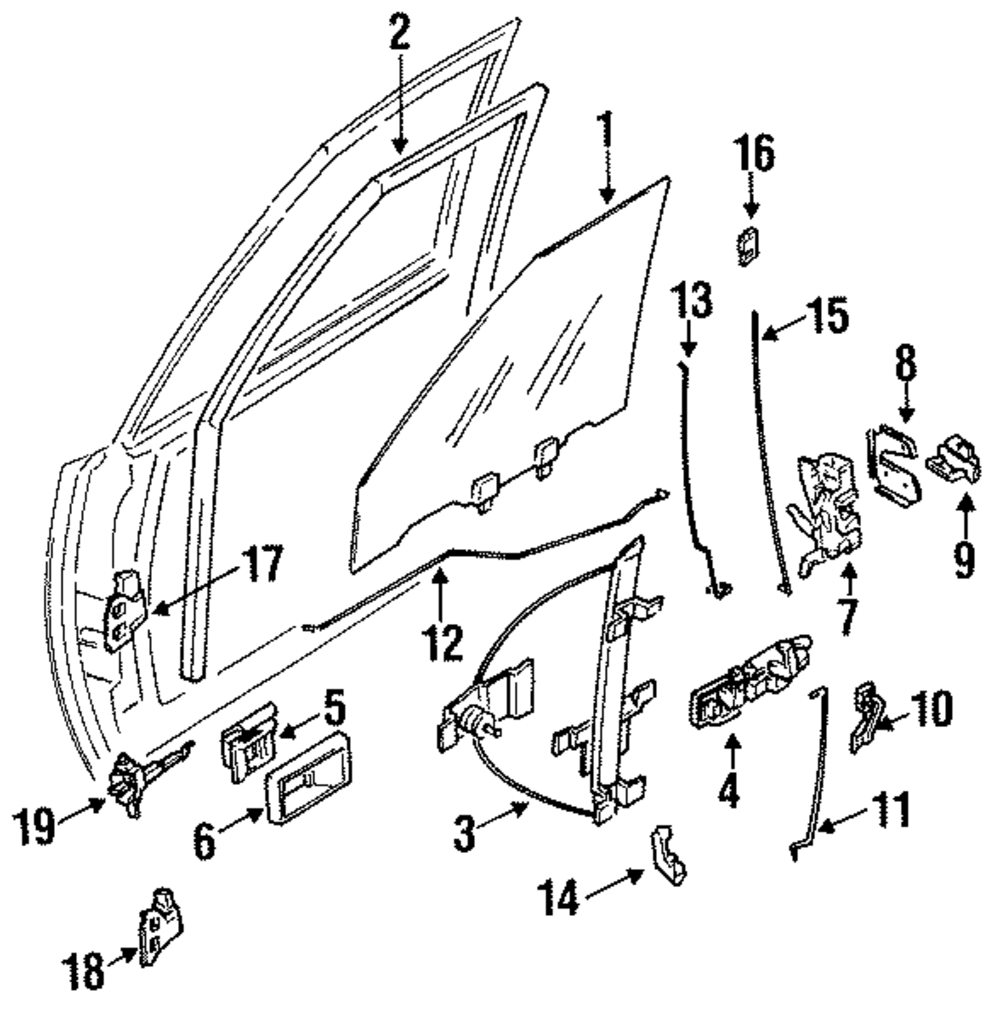 2
1
16
13
15
8
9
17
7
12
5
10
4
19
6
3
11
14
18