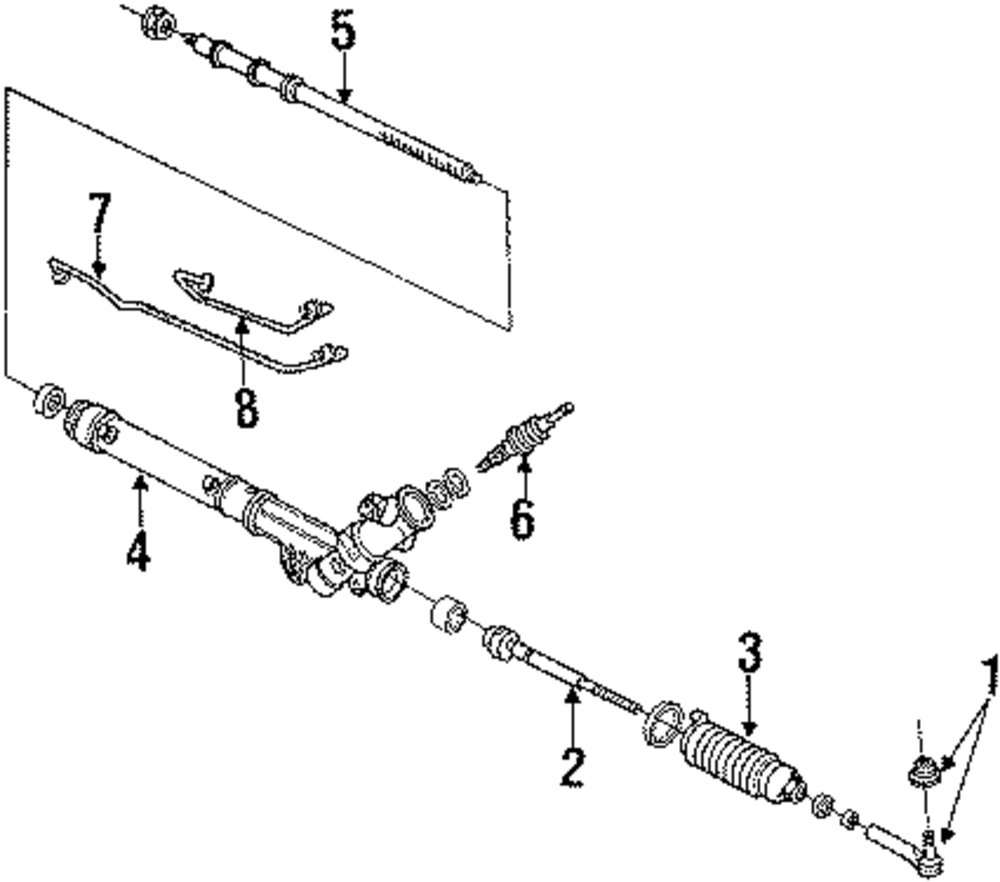 5
7
8
4
6
3
1
2