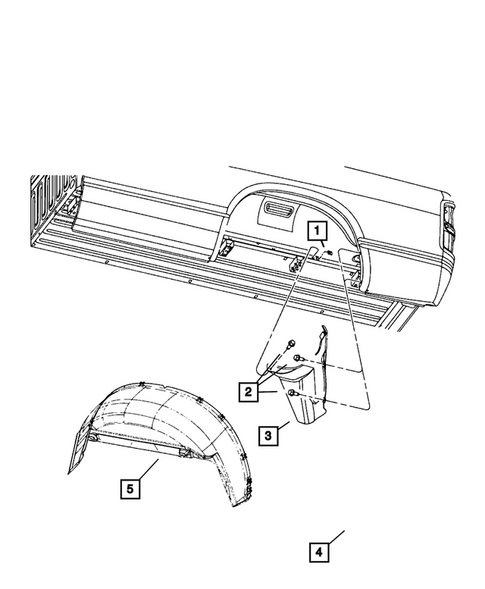 1
2
3
5
4