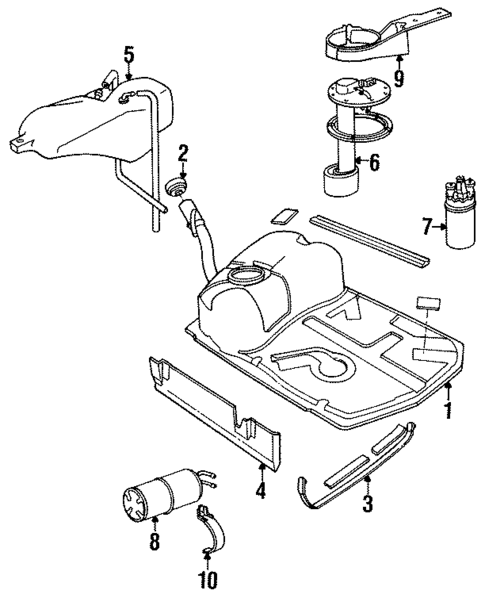 5
9
2
6
7
1
4
3
8
10