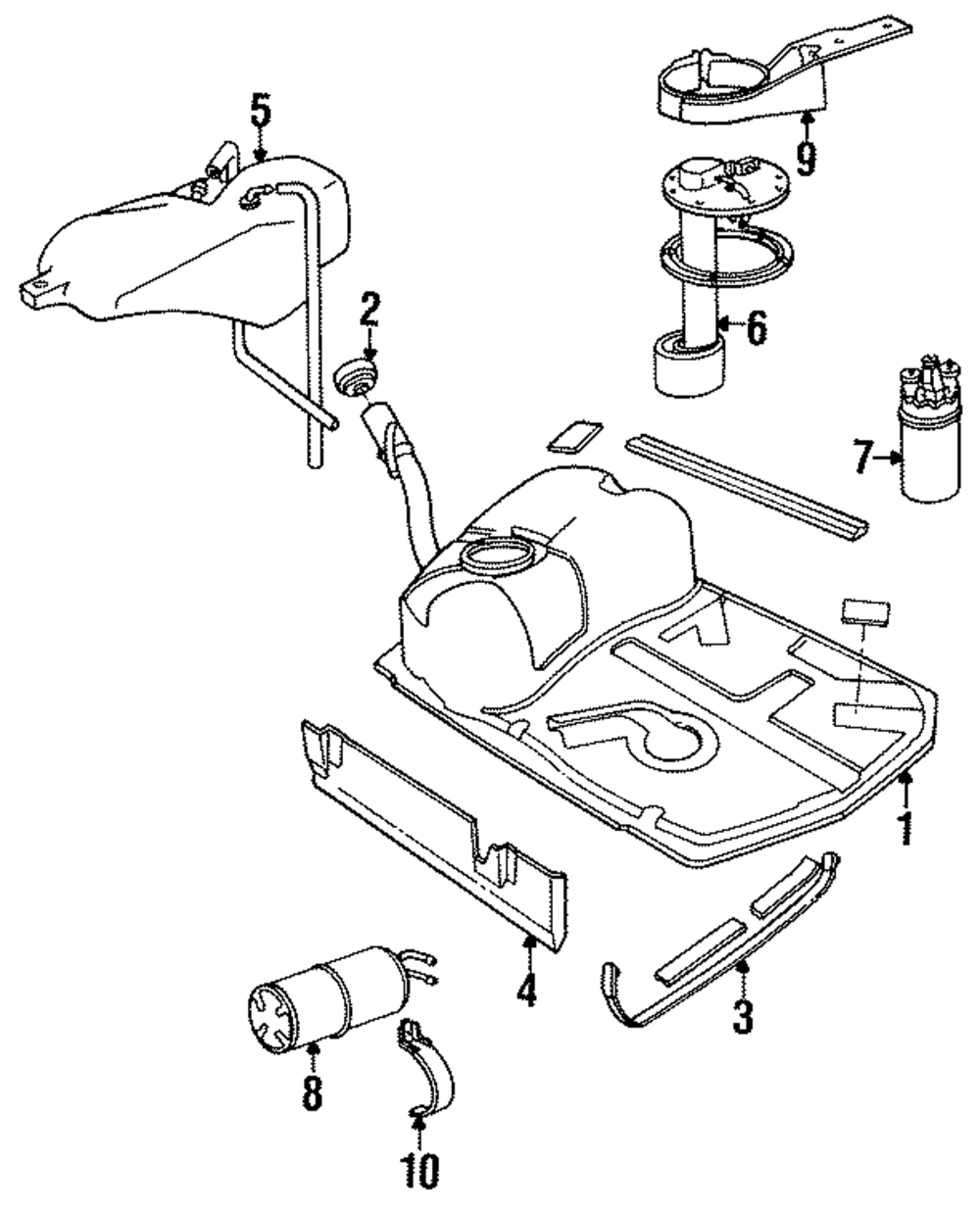 5
9
2
6
7
1
4
3
8
10