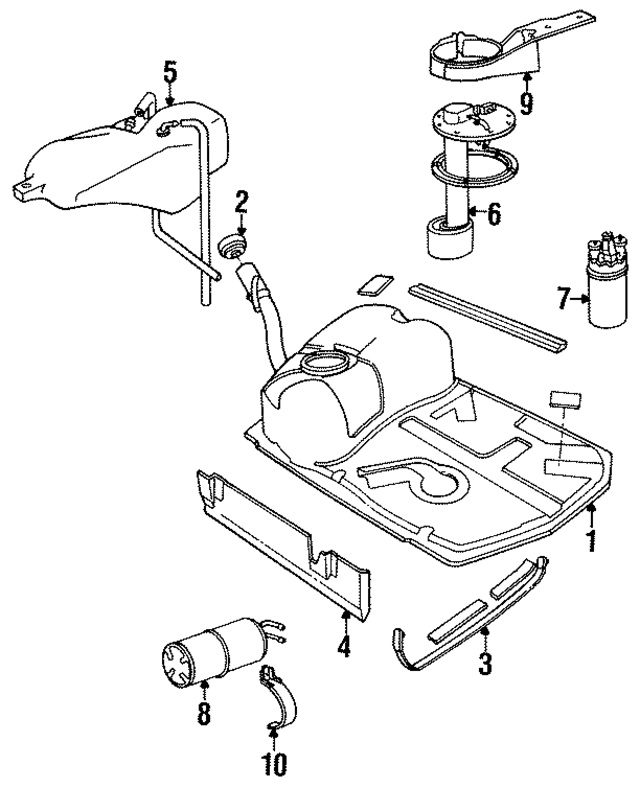 5
9
2
6
7
1
4
3
8
10