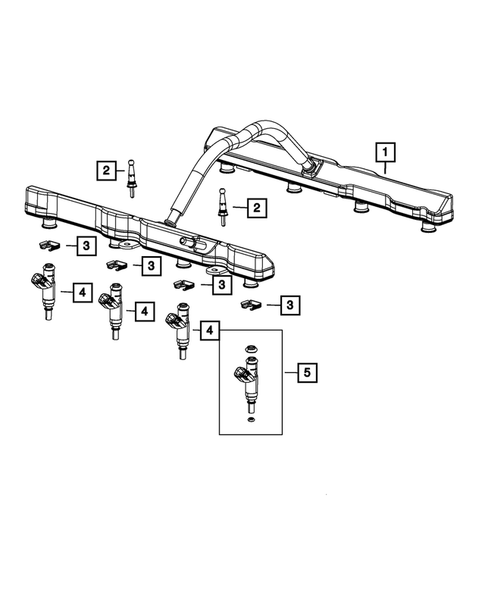 1
2
2
3
3
3
3
4
4
4
5