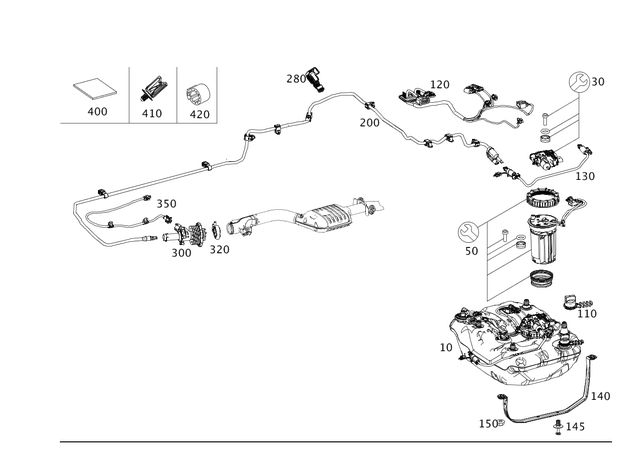 400
410
420
280
120
30
200
130
350
300
320
50
110
10
140
150
145