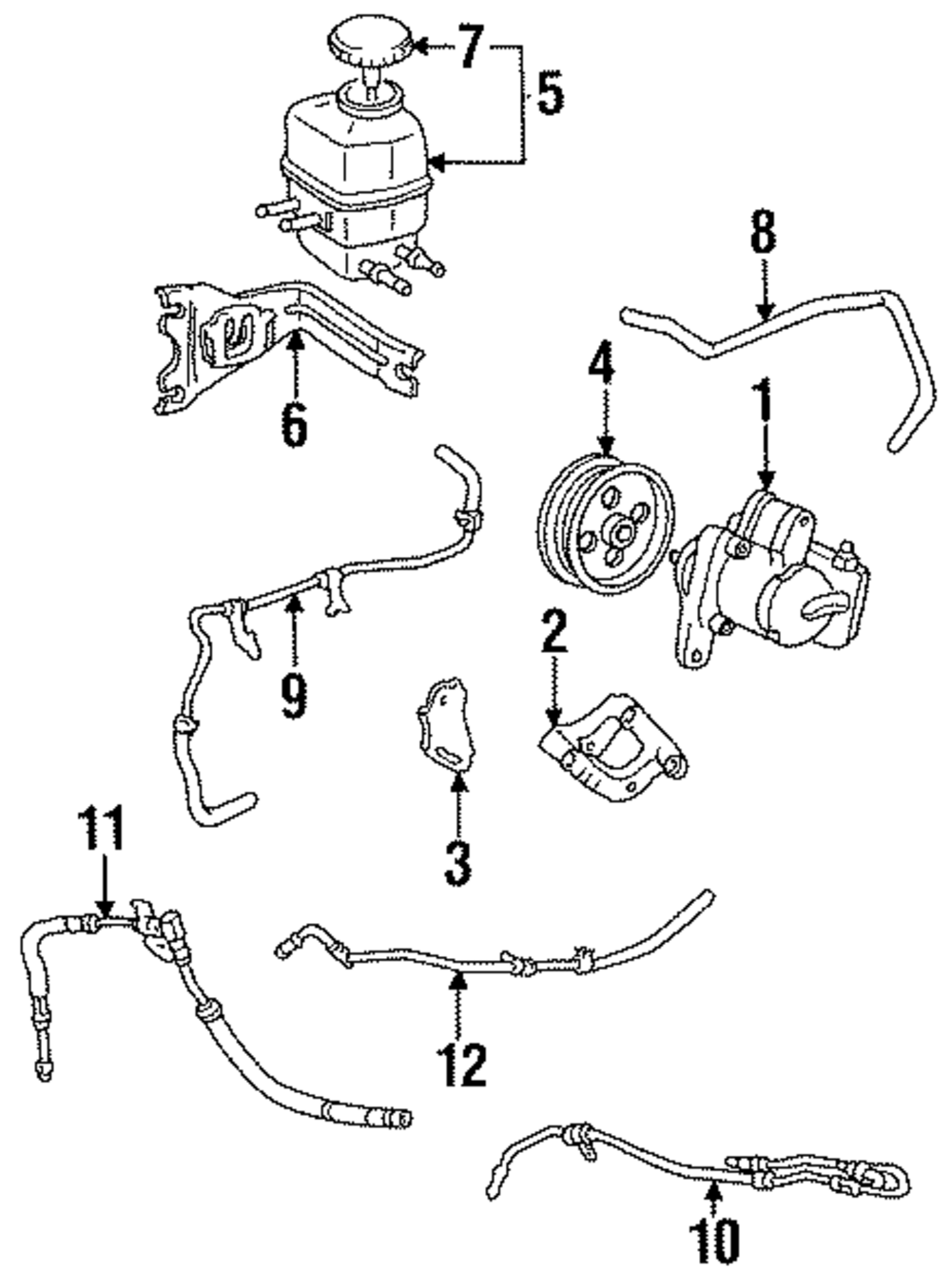 7
5
8
6
4
1
9
2
3
11
12
10