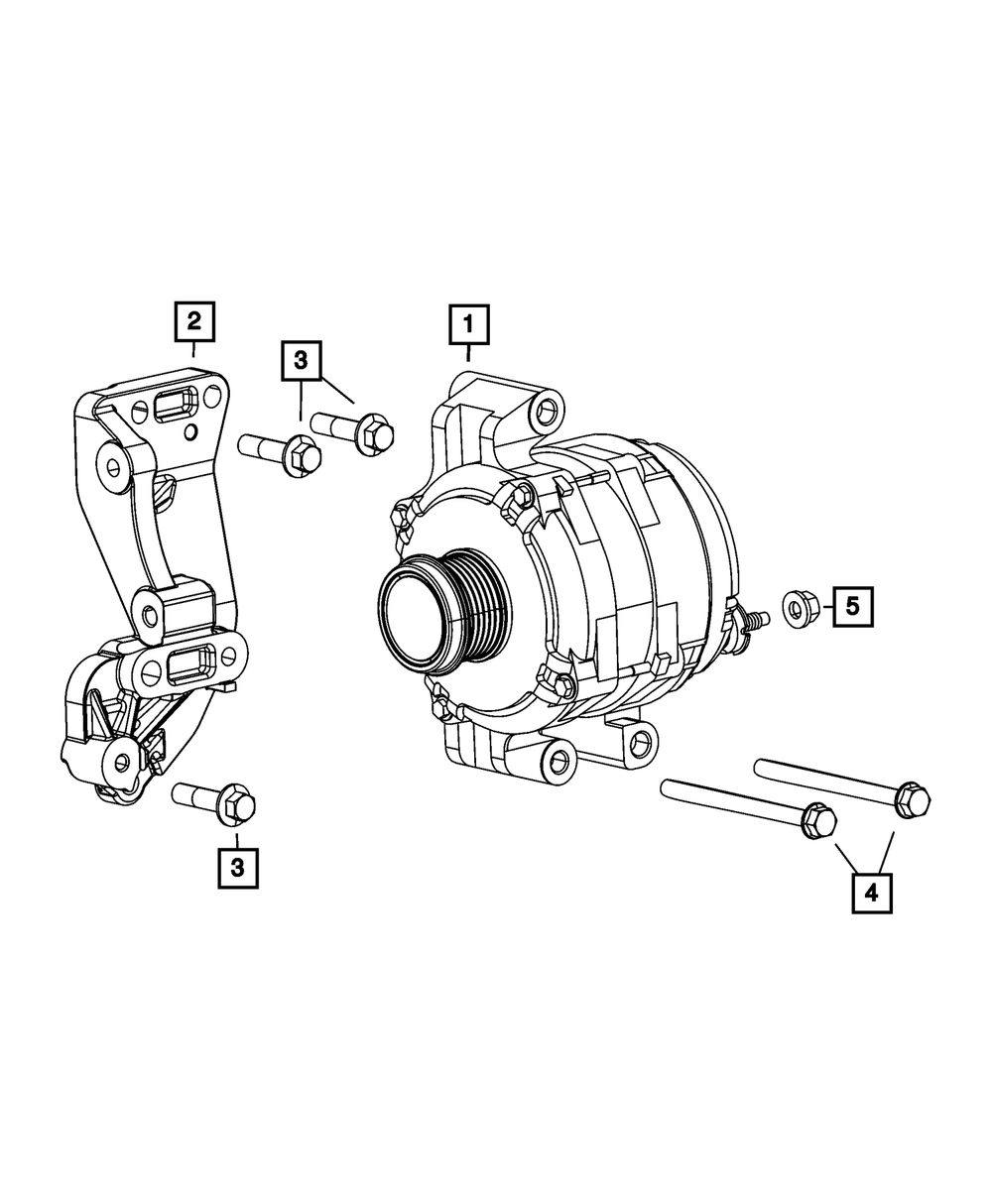 2
3
1
5
3
4