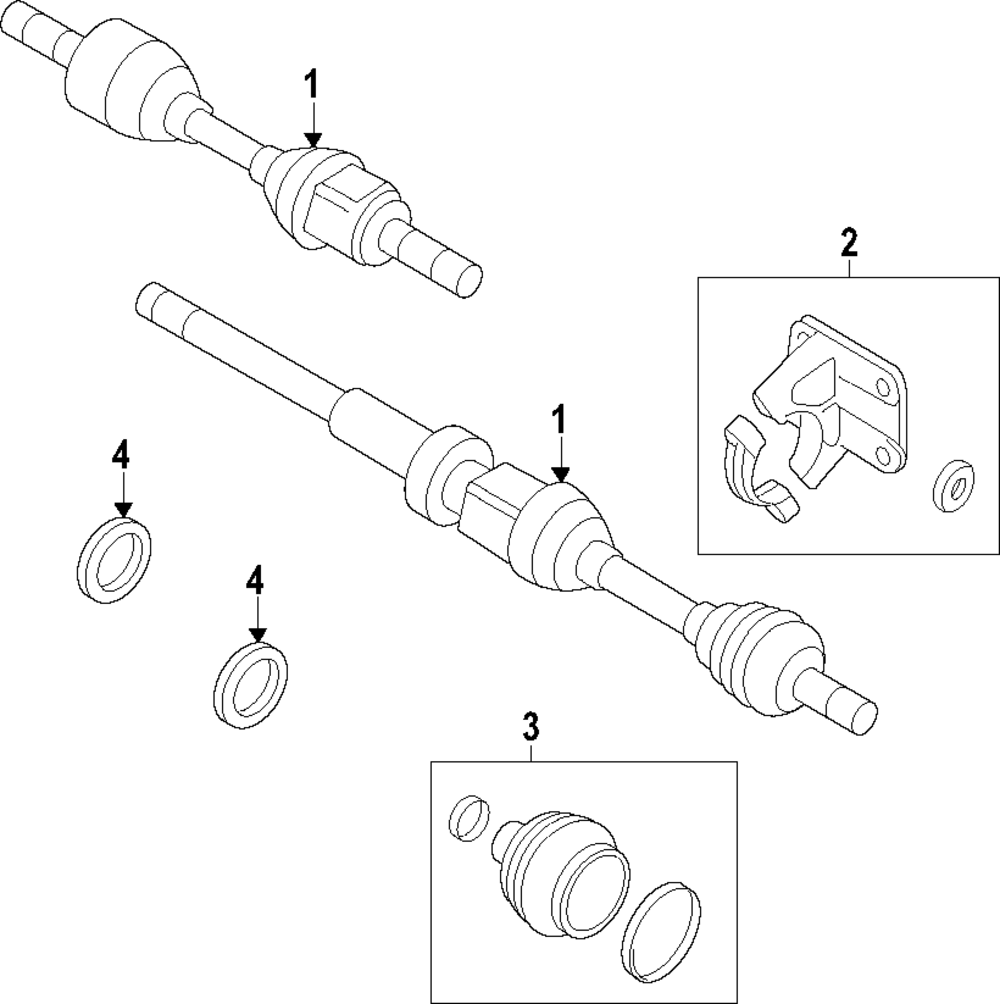 1
2
1
4
4
3