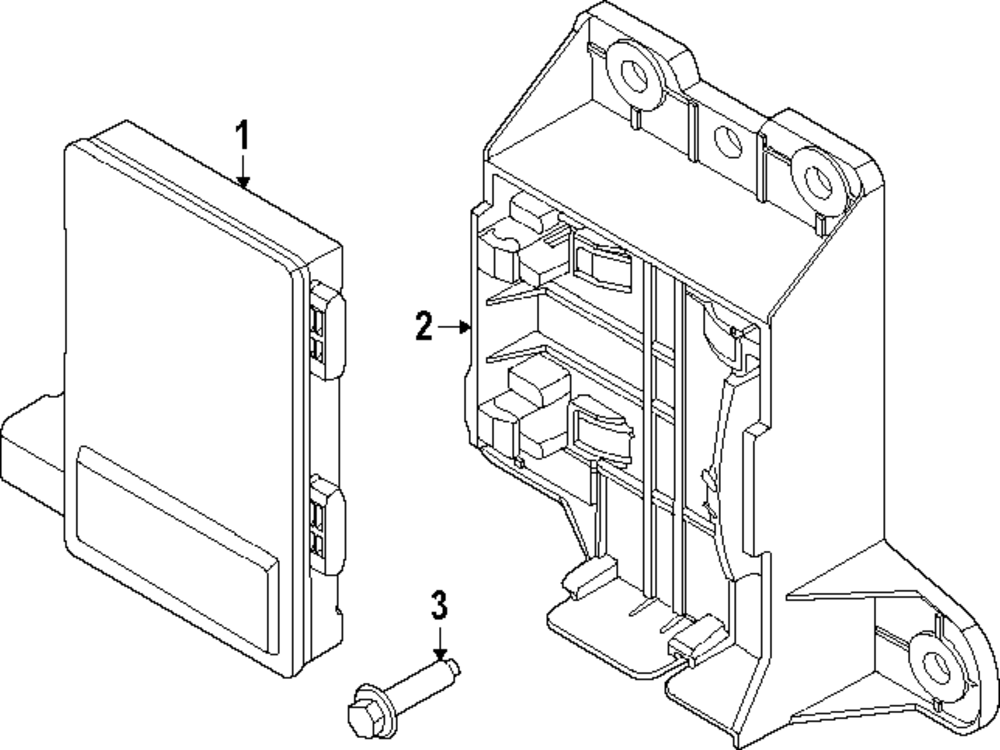 1

2

3