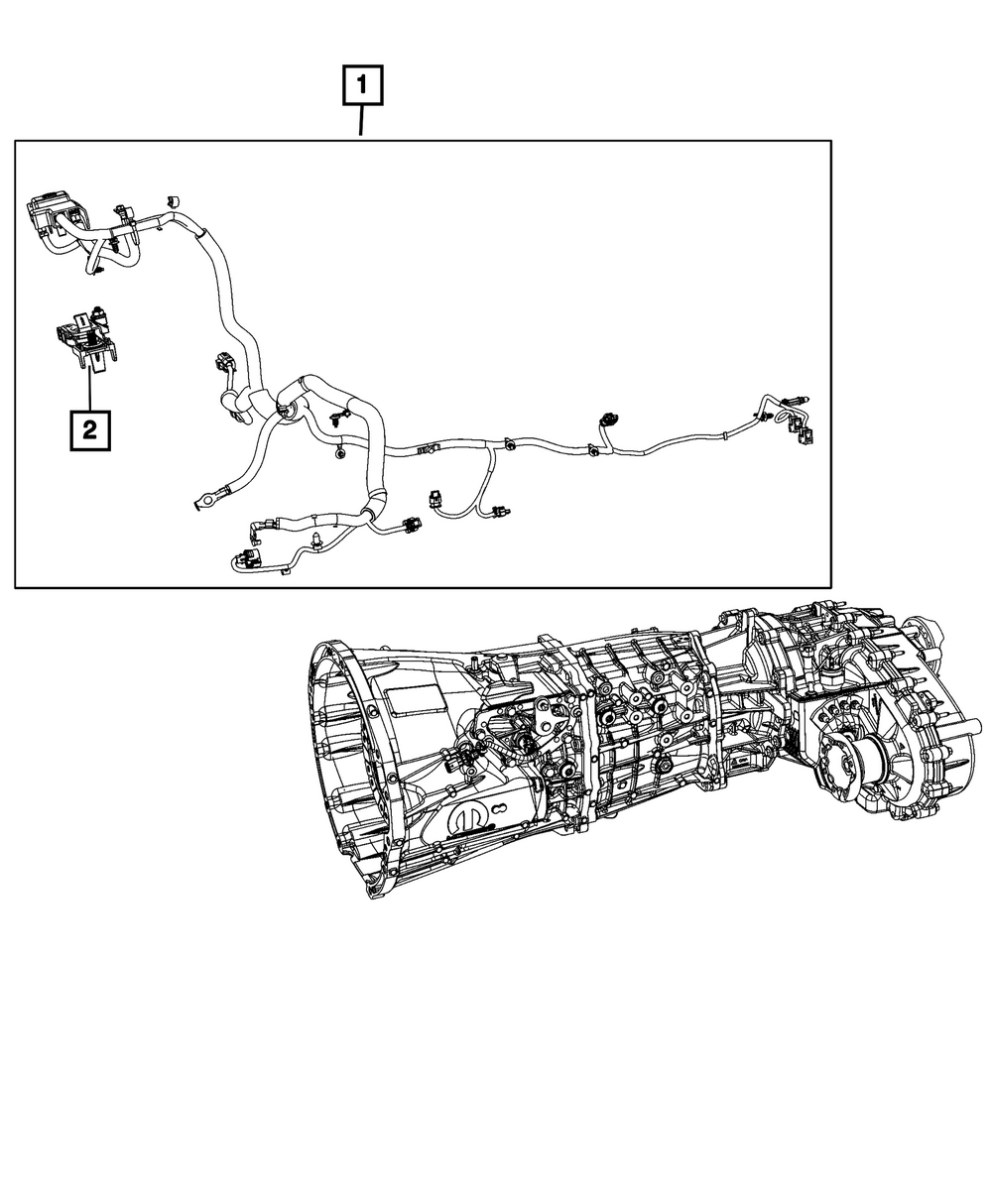 1

2