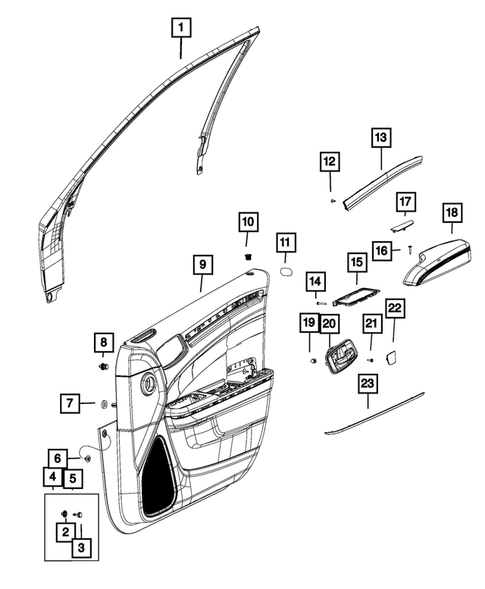 1
13
12
17
18
10
11
16
9
15
14
22
19
20
21
8
23
7
6
4
5
2
3