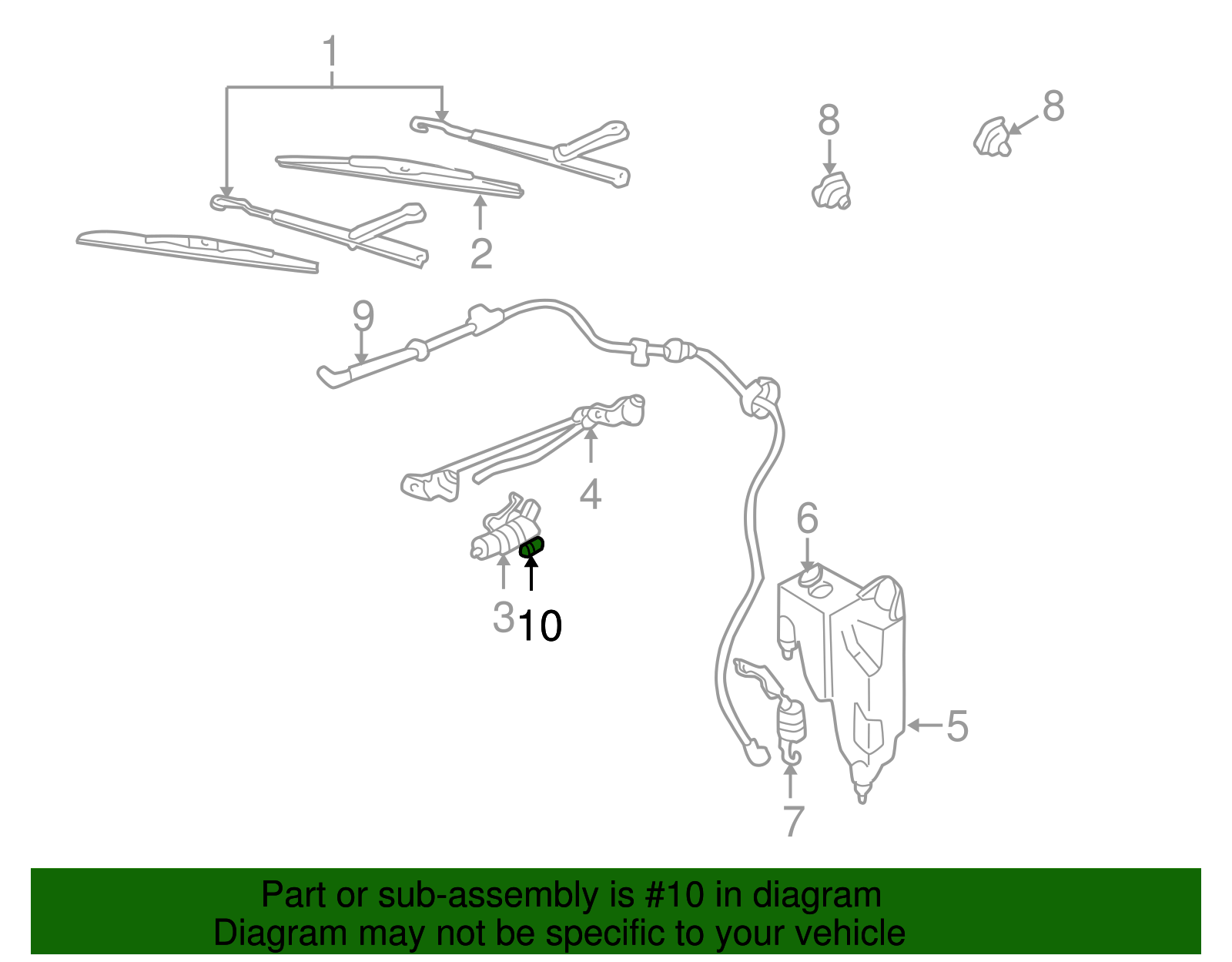 1

8

8

2

9

4

6

3

10

5

7

Part or sub-assembly is #10 in diagram
Diagram may not be specific to your vehicle