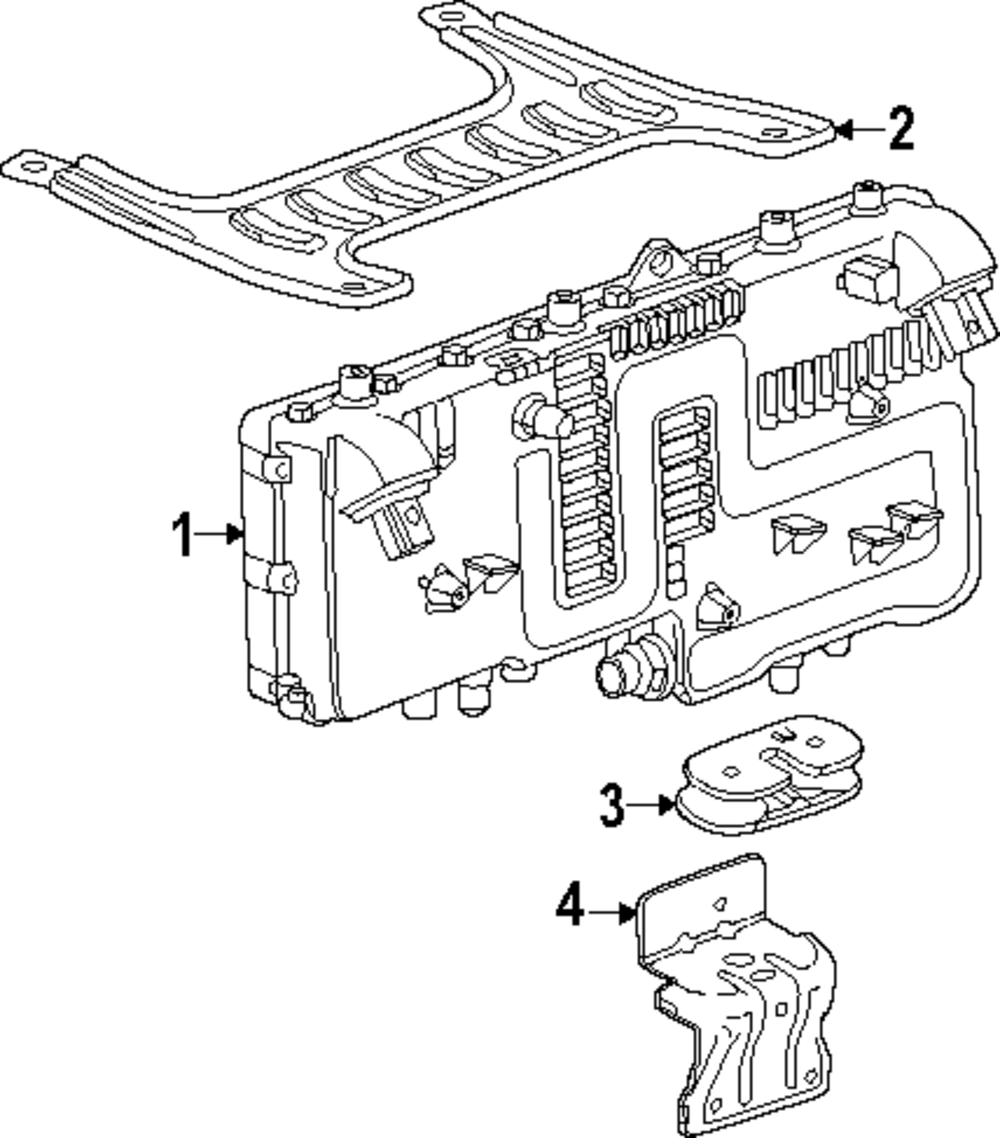 2
1
3
4