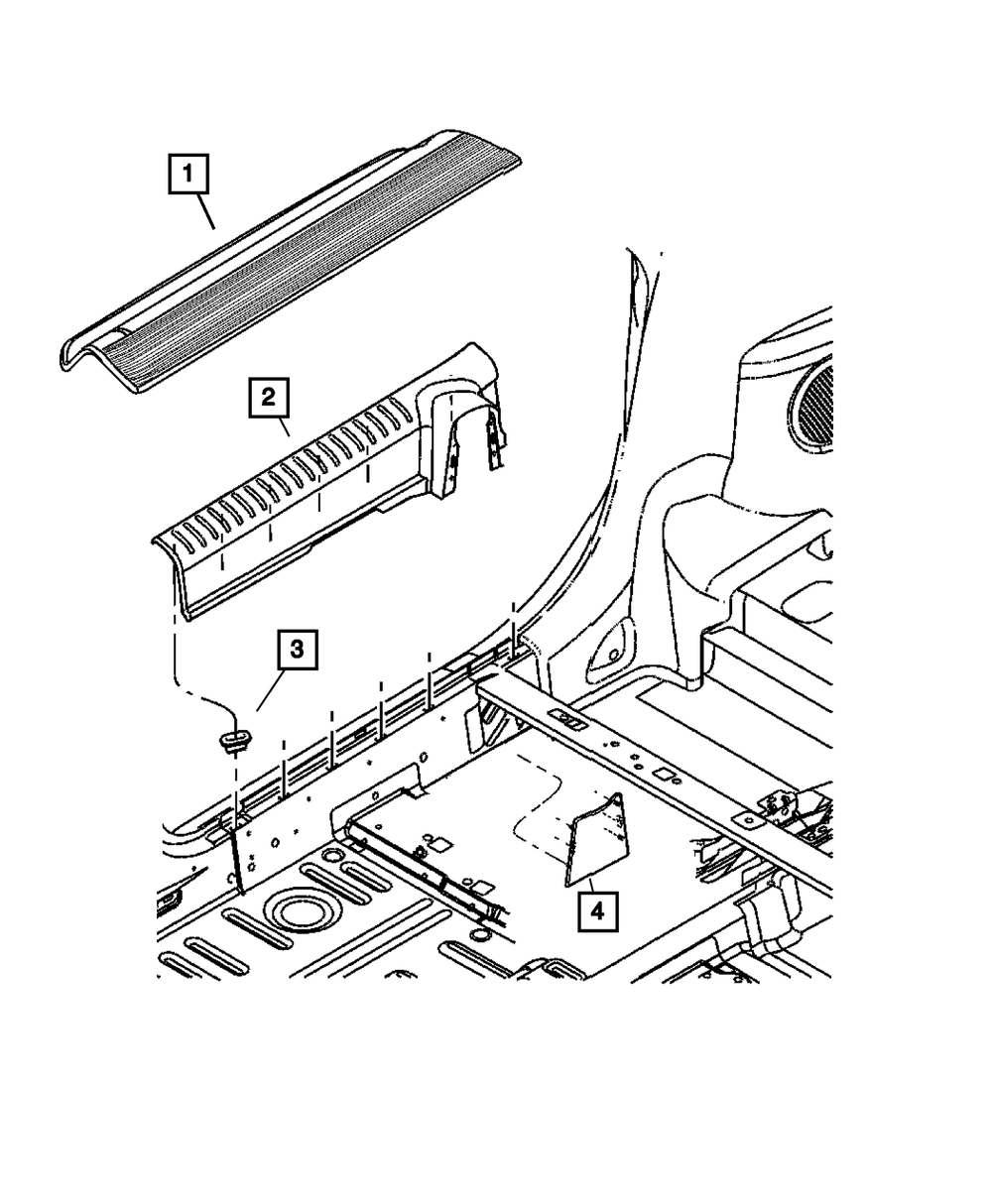 1
2
3
4