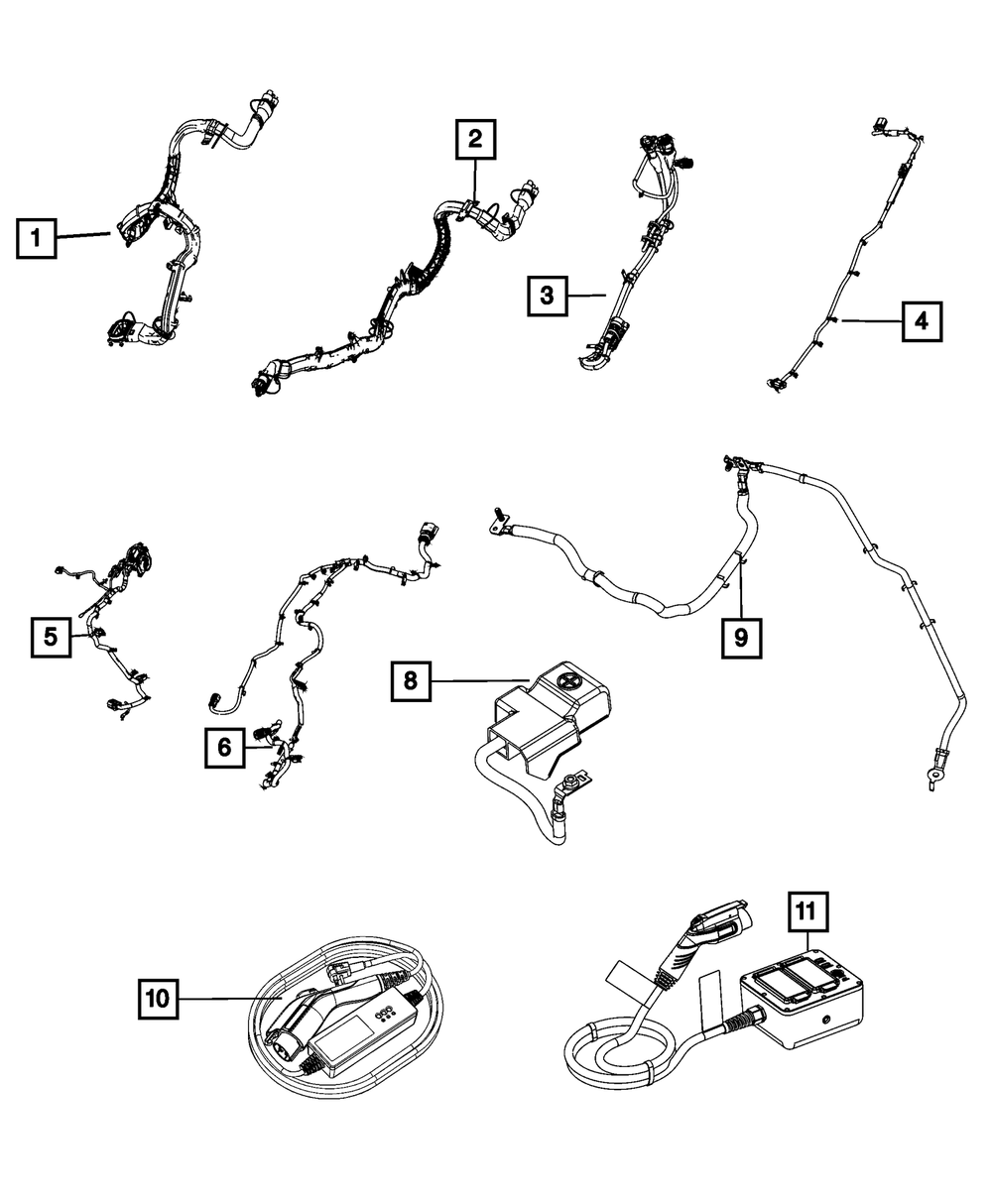 1
2
3
4
5
6
8
9
10
11