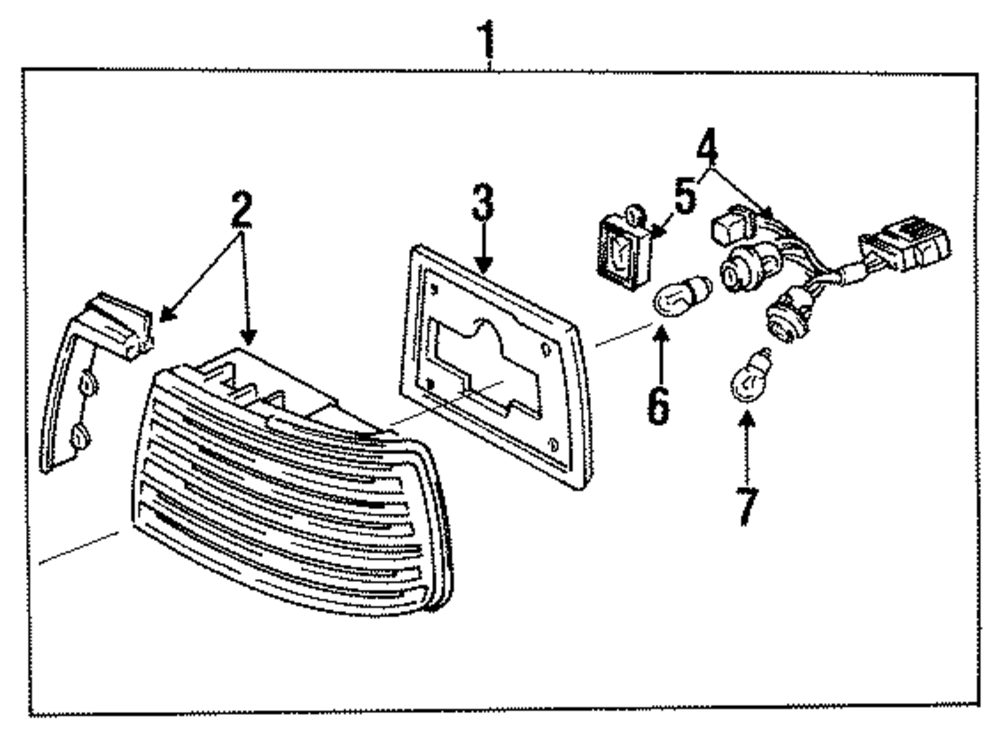 1
2
3
4
5
6
7