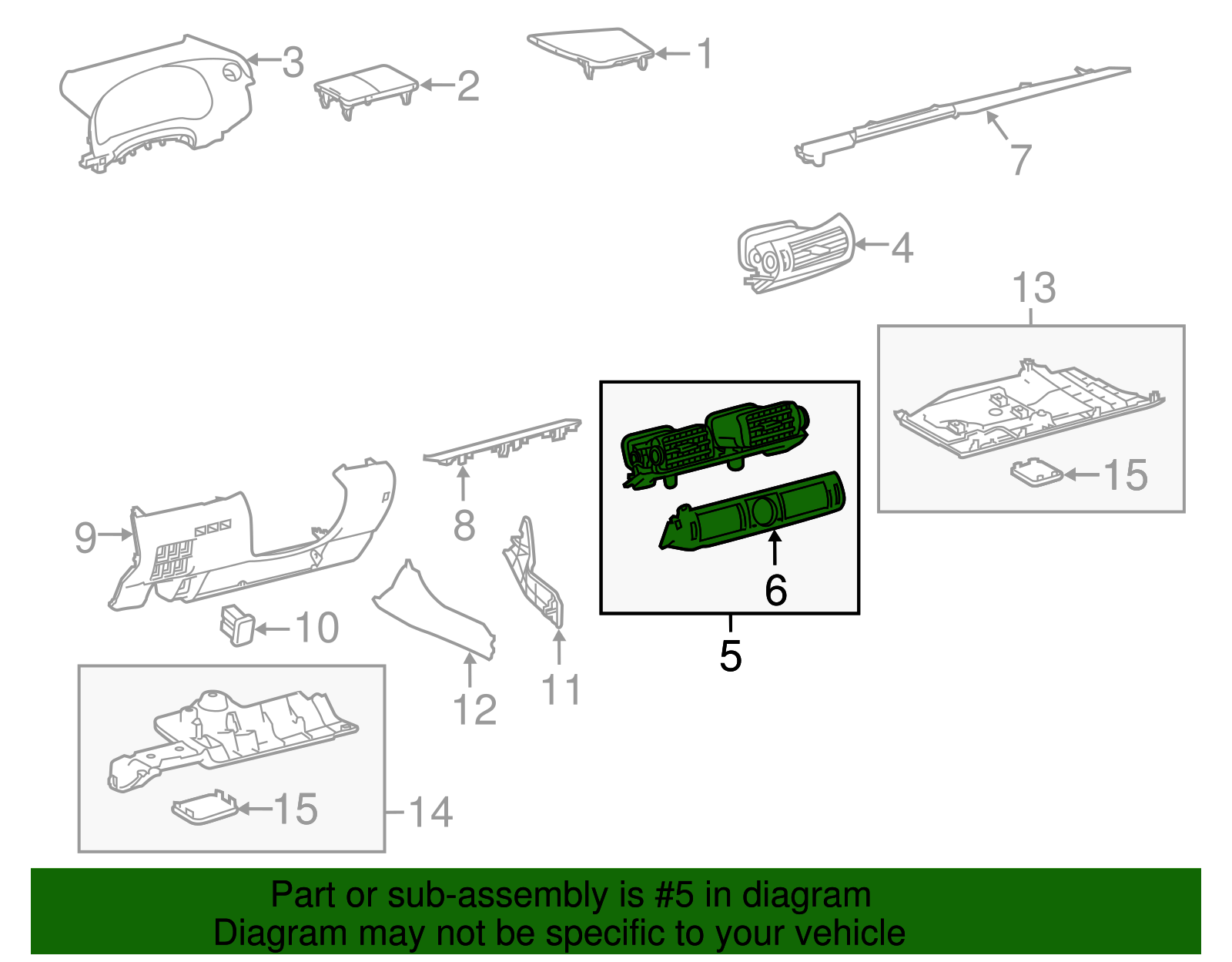 3
2
1
7
4
13
15
9
8
6
5
10
12
11
15
14

Part or sub-assembly is #5 in diagram
Diagram may not be specific to your vehicle