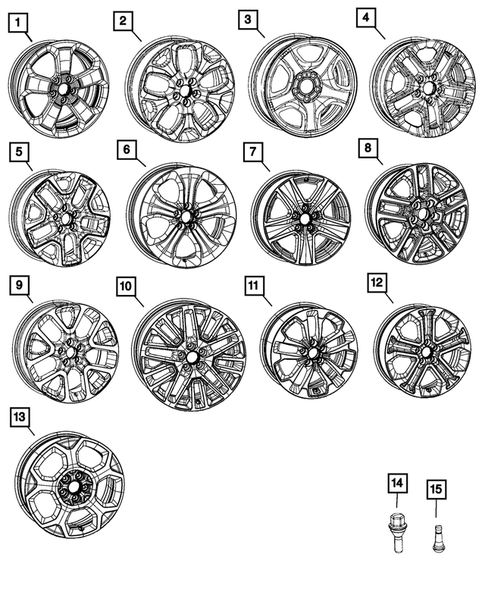 1
2
3
4
5
6
7
8
9
10
11
12
13
14
15