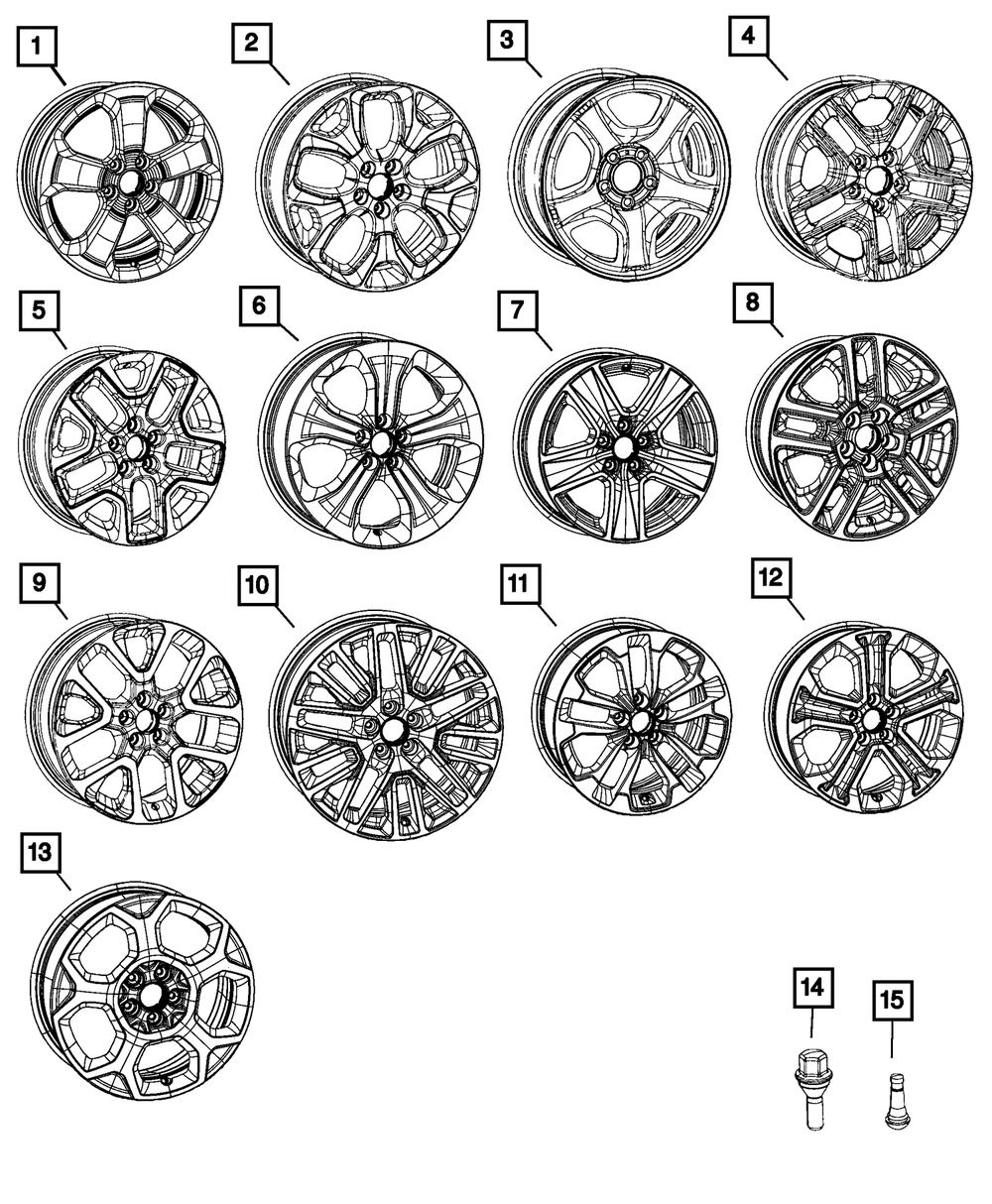 1
2
3
4
5
6
7
8
9
10
11
12
13
14
15