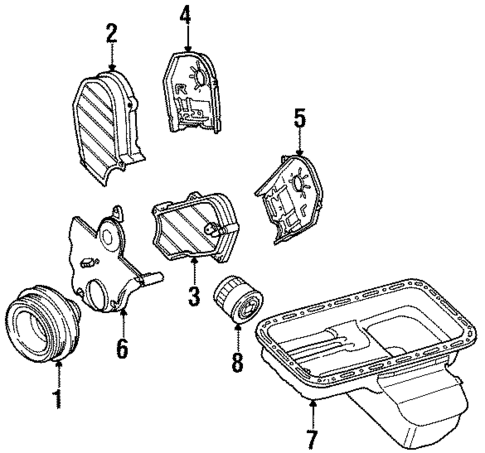 2
4
R
5
3
6
8
1
7