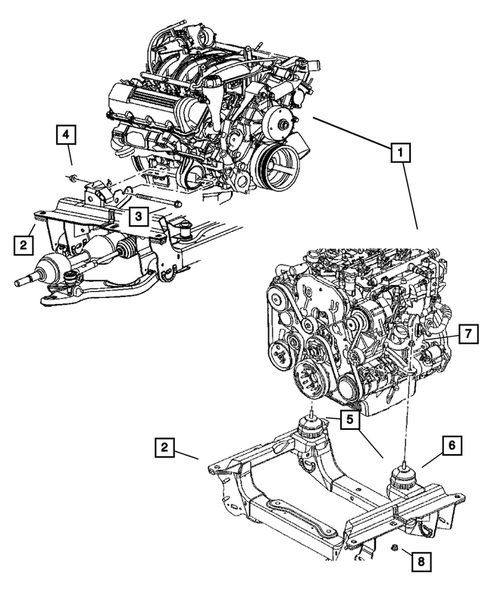 4
1
3
2
7
5
2
6
8