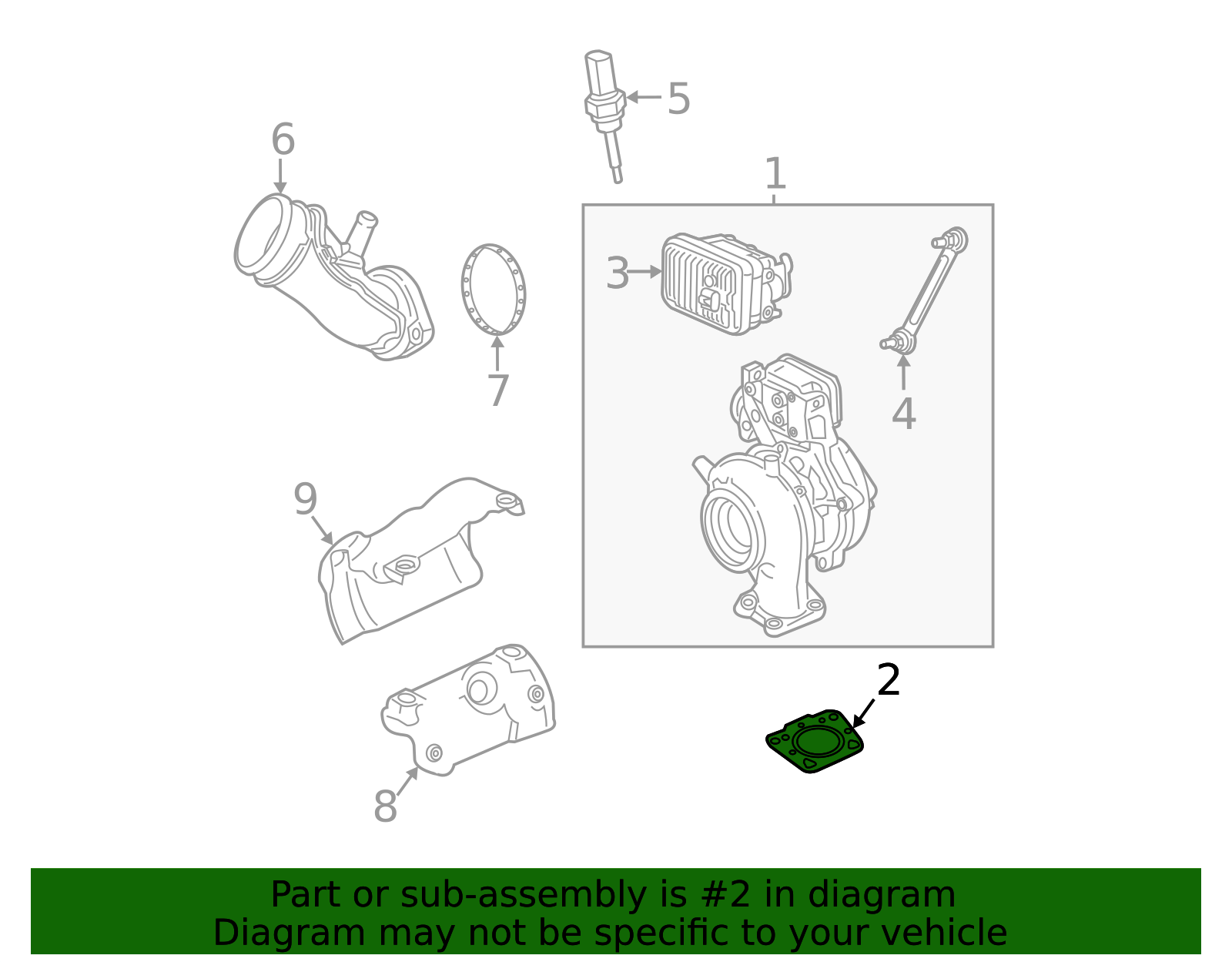 5
6
1
3
7
4
9
2
8

Part or sub-assembly is #2 in diagram
Diagram may not be specific to your vehicle