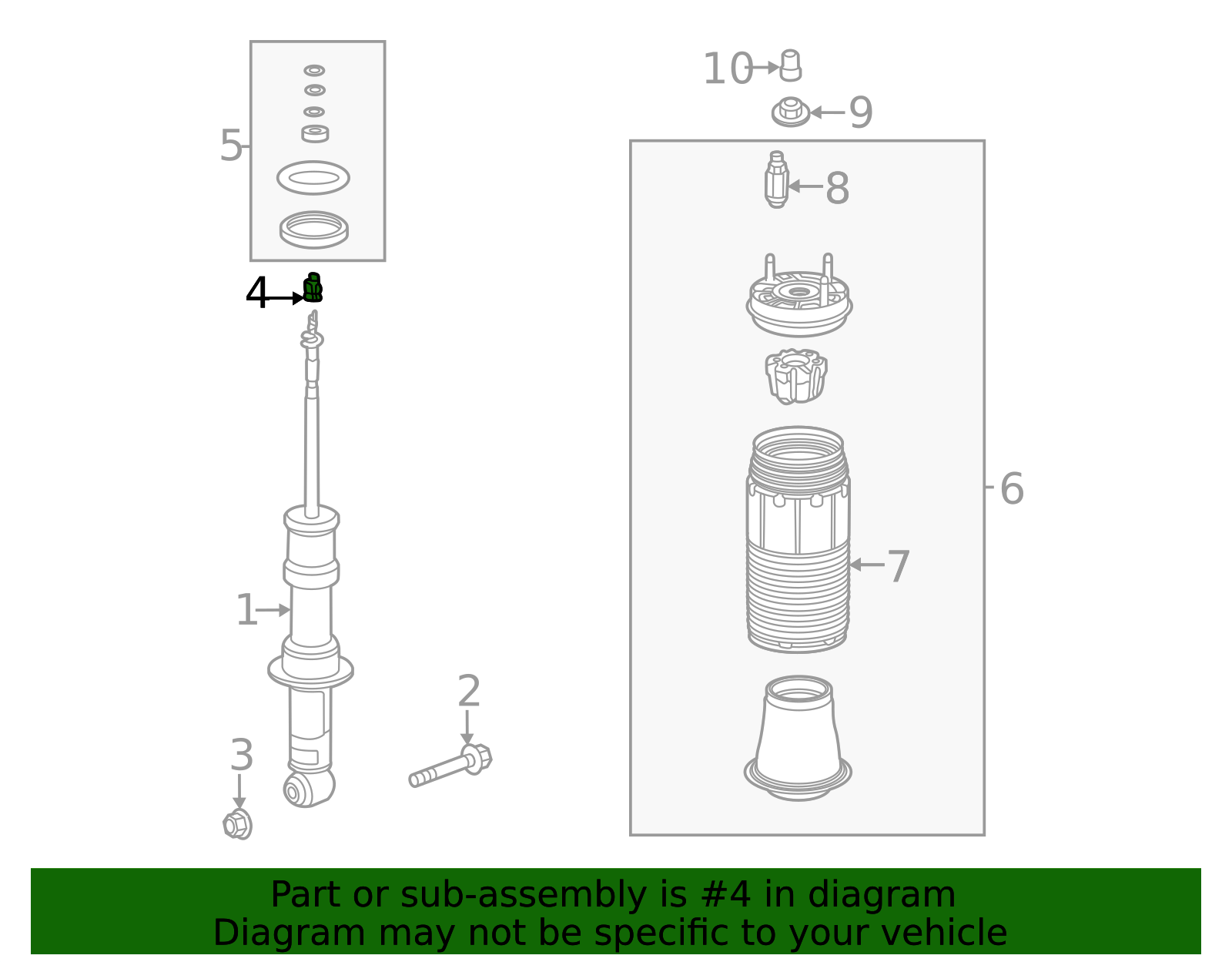 5

4

1

3

2

10

9

8

6

7

Part or sub-assembly is #4 in diagram
Diagram may not be specific to your vehicle