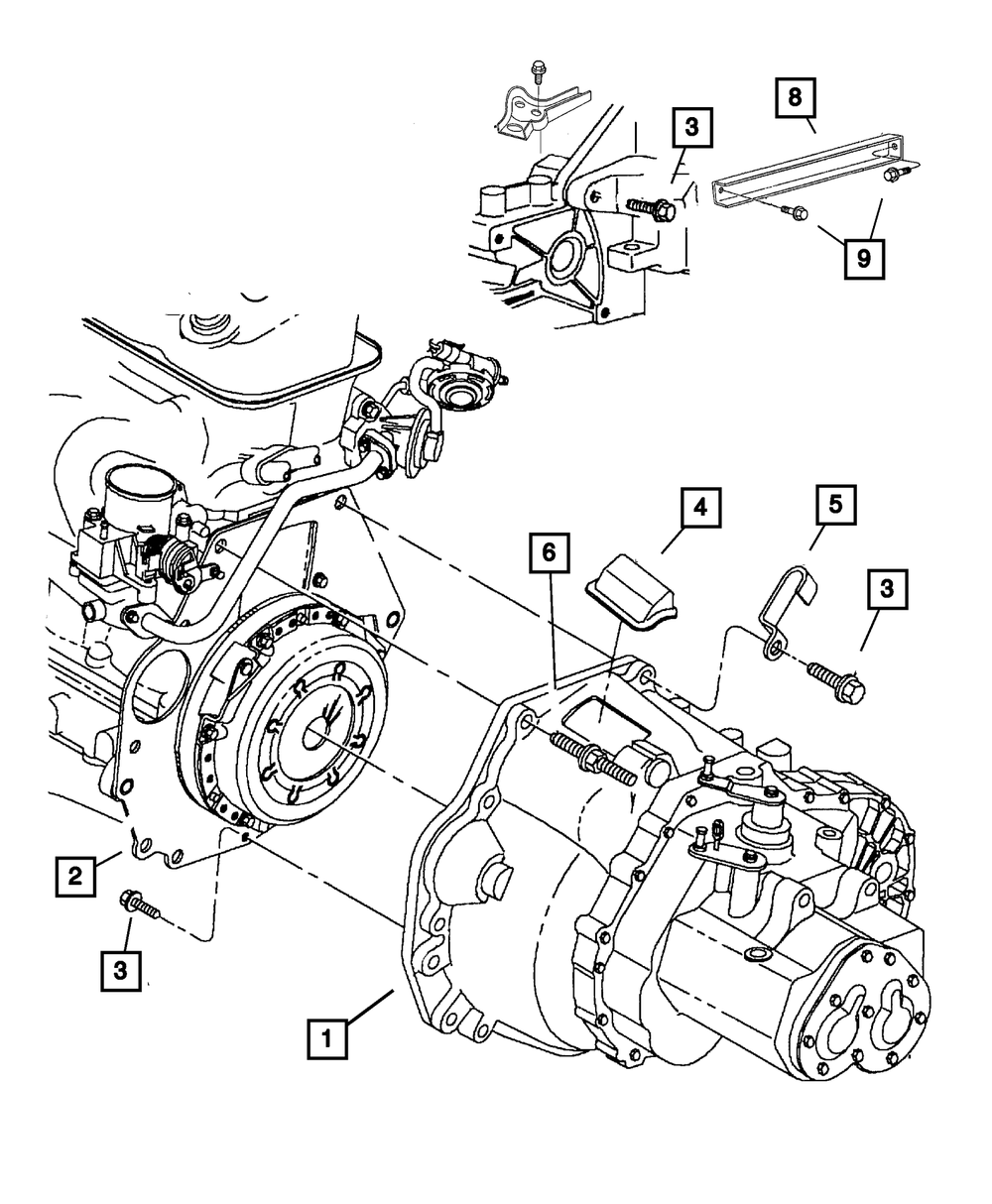 8
3
9
4
5
6
3
2
3
1