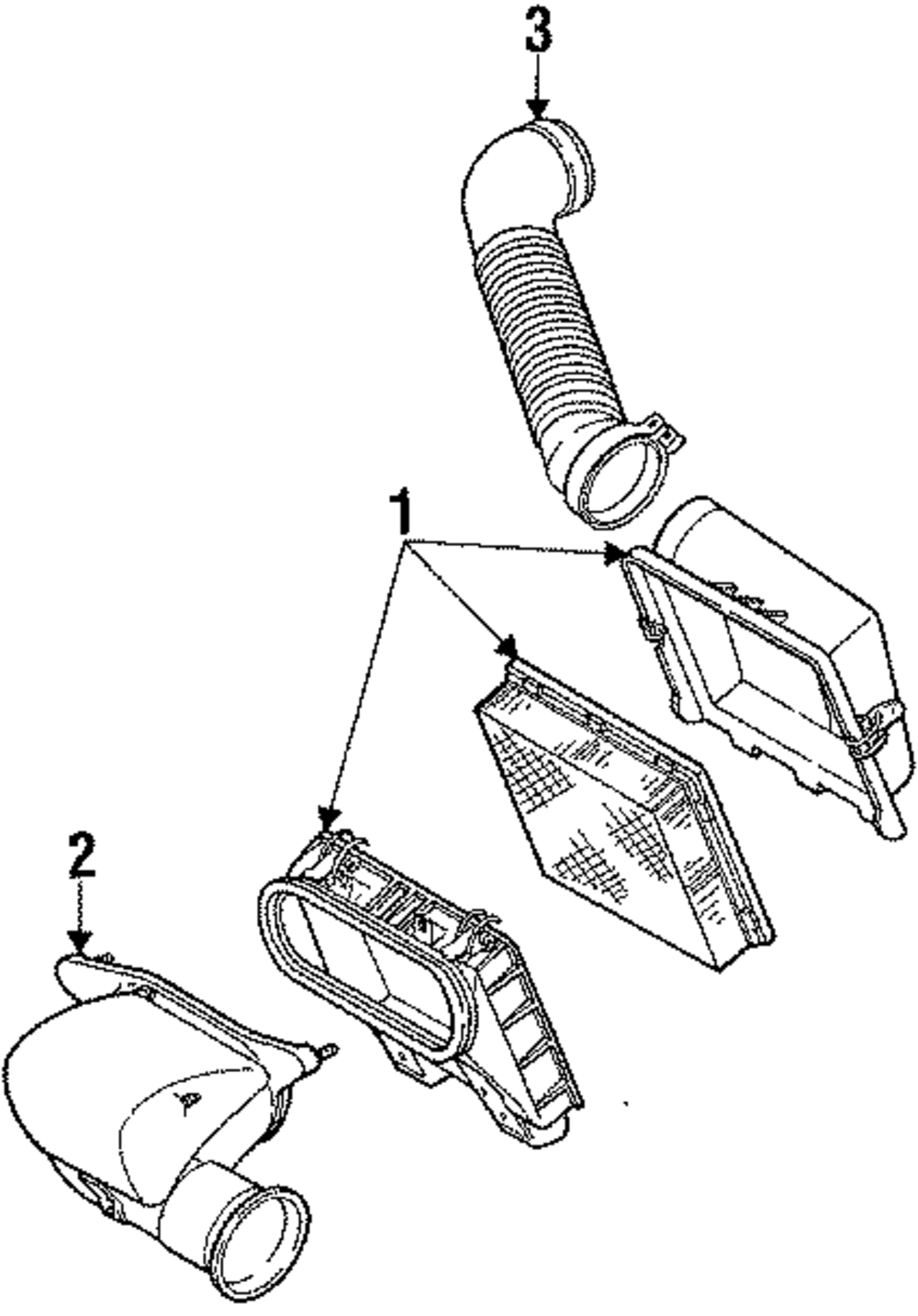 3
1
2