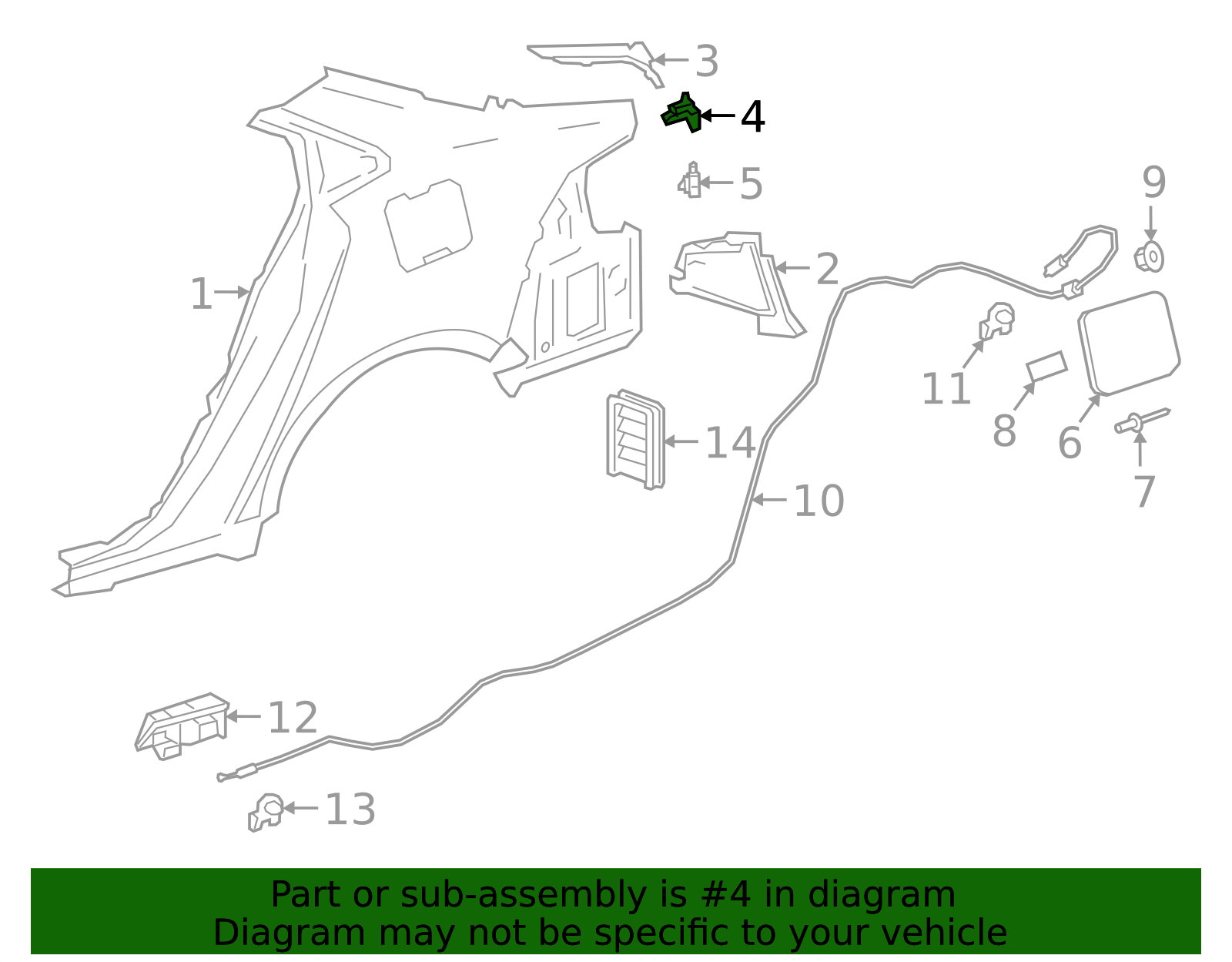 3
4
5
9
1
2
11
8
6
7
14
10
12
13

Part or sub-assembly is #4 in diagram
Diagram may not be specific to your vehicle