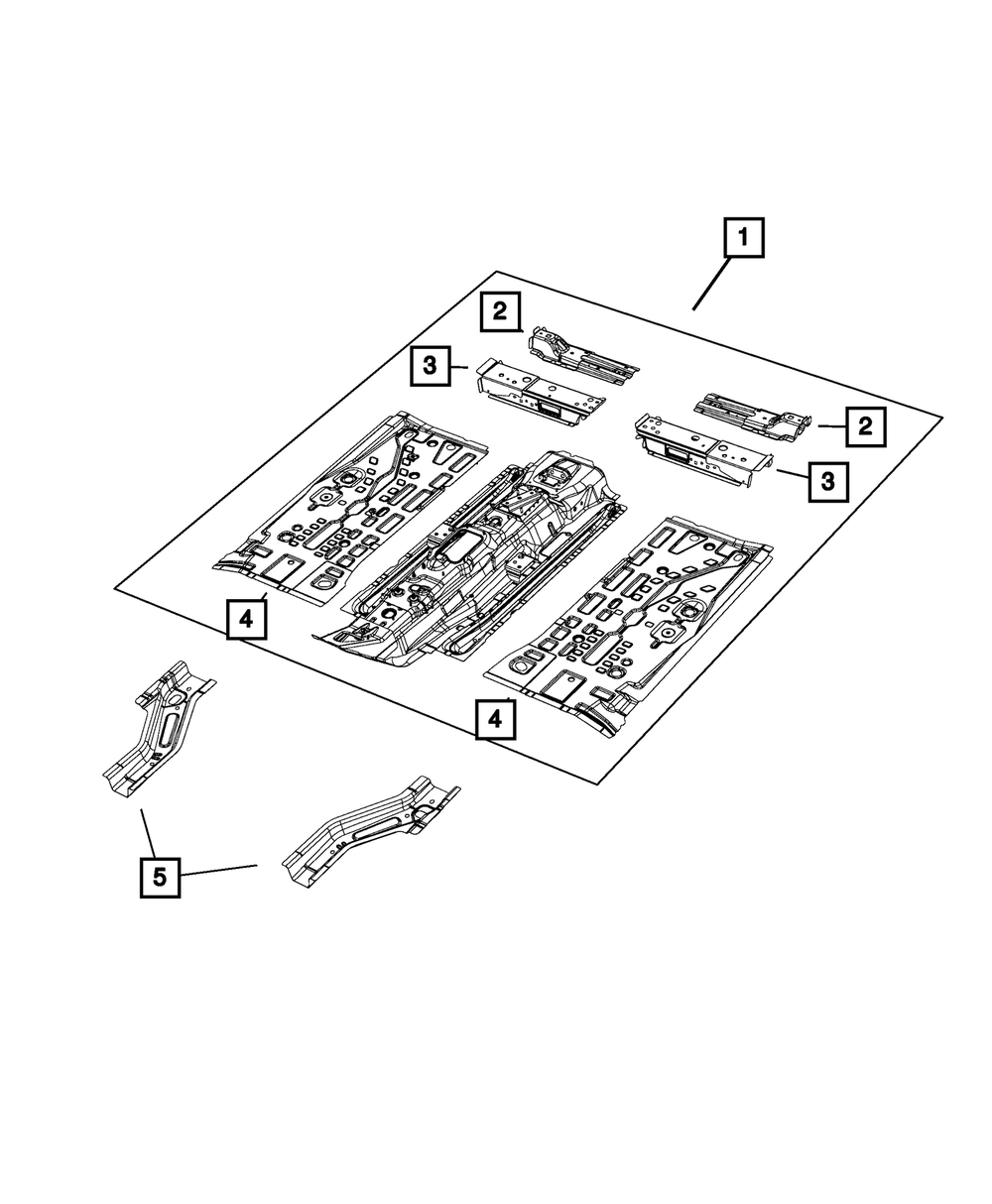 1
2
3
2
3
4
4
5