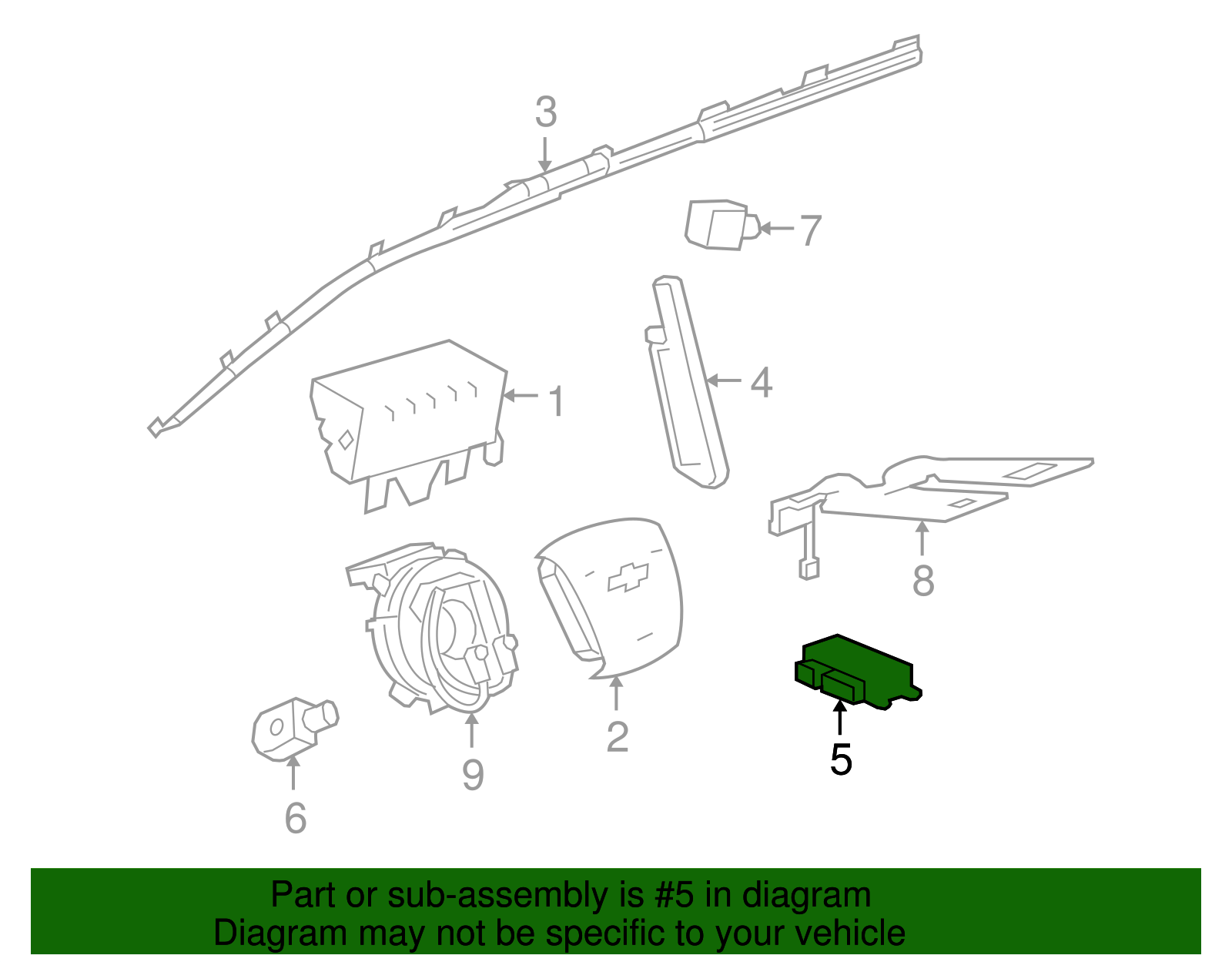 3
7
1
4
8
2
5
9
6

Part or sub-assembly is #5 in diagram
Diagram may not be specific to your vehicle