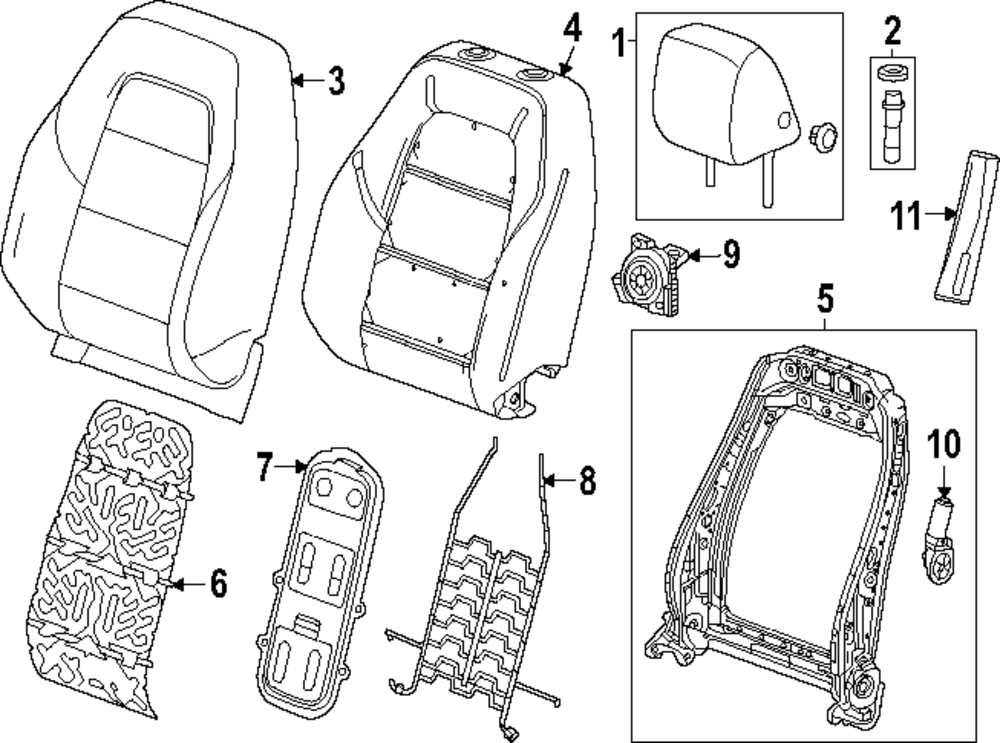 3
4
1
2
11
9
5
10
7
8
6