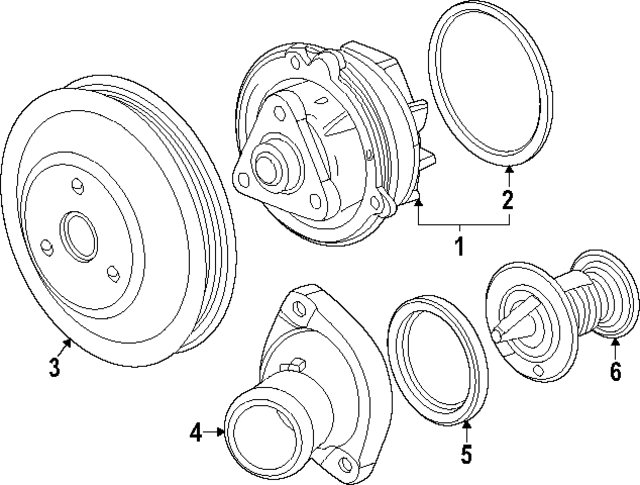 2
1
3
6
4
5