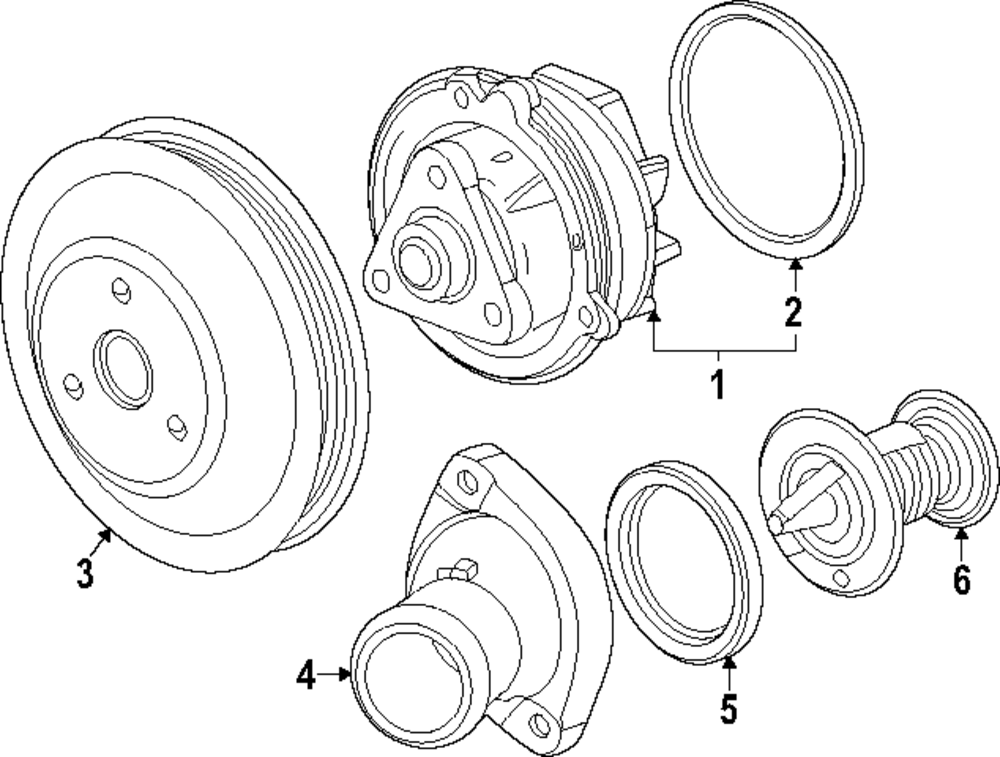 2
1
3
6
4
5