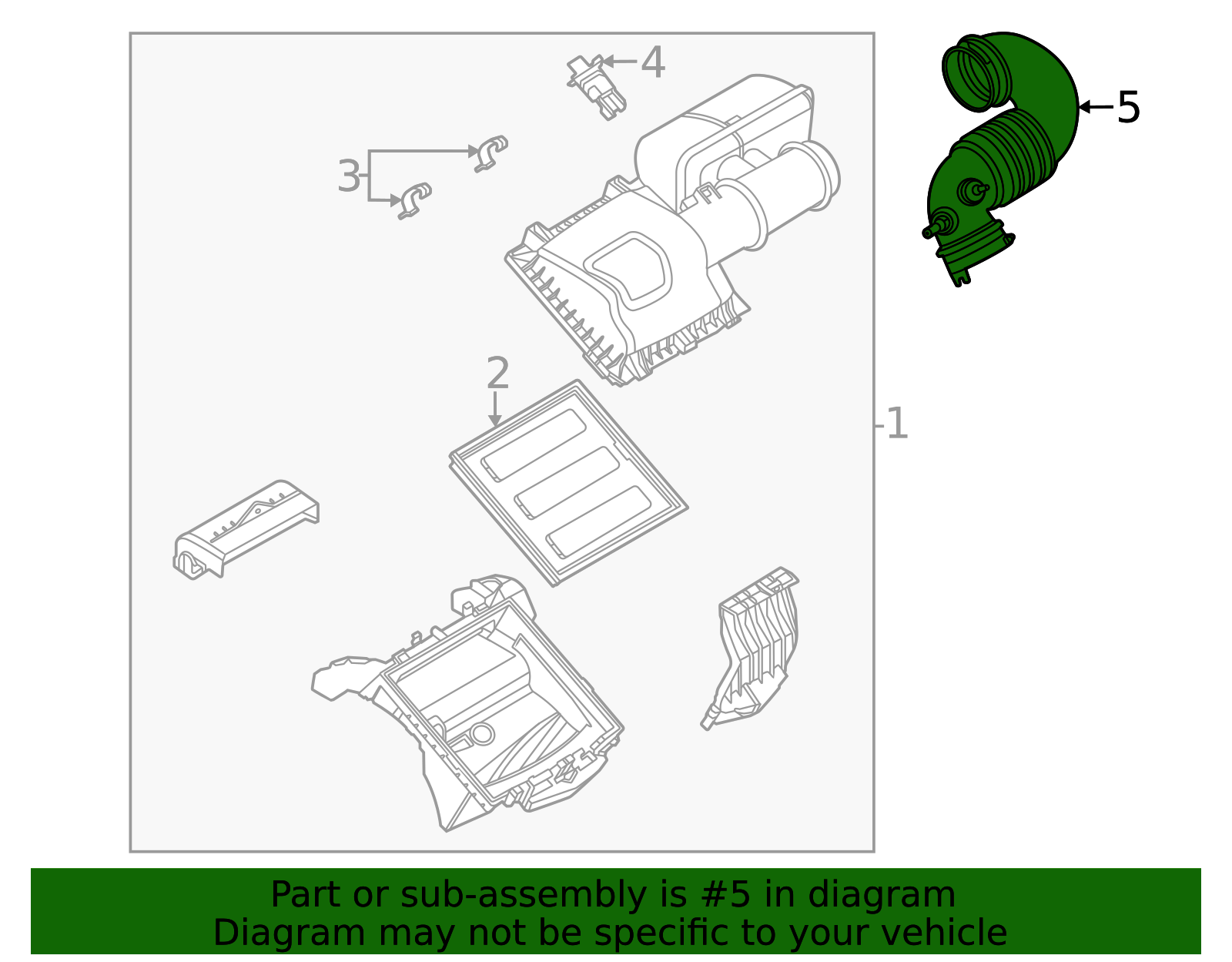 4
5
3
2
1

Part or sub-assembly is #5 in diagram
Diagram may not be specific to your vehicle