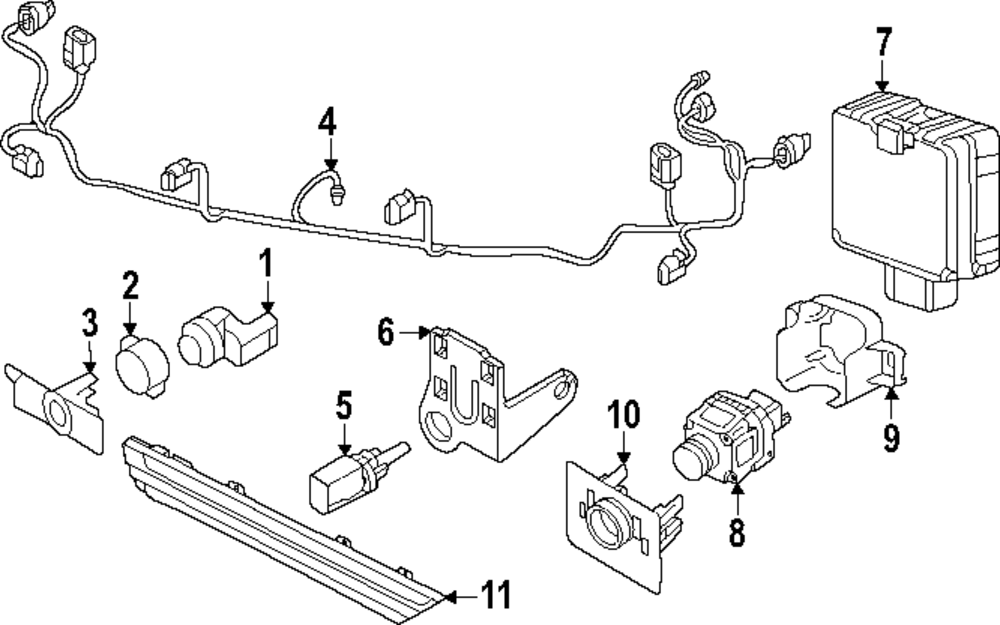 7
4
1
2
3
6
5
10
9
8
11