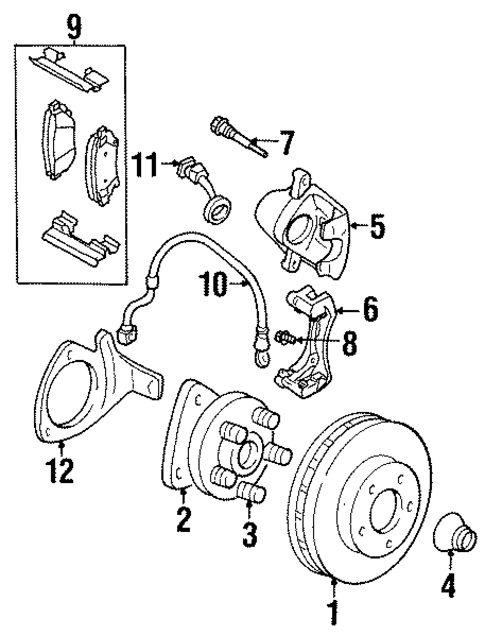 9
7
11
5
10
6
8
12
2
3
4
1